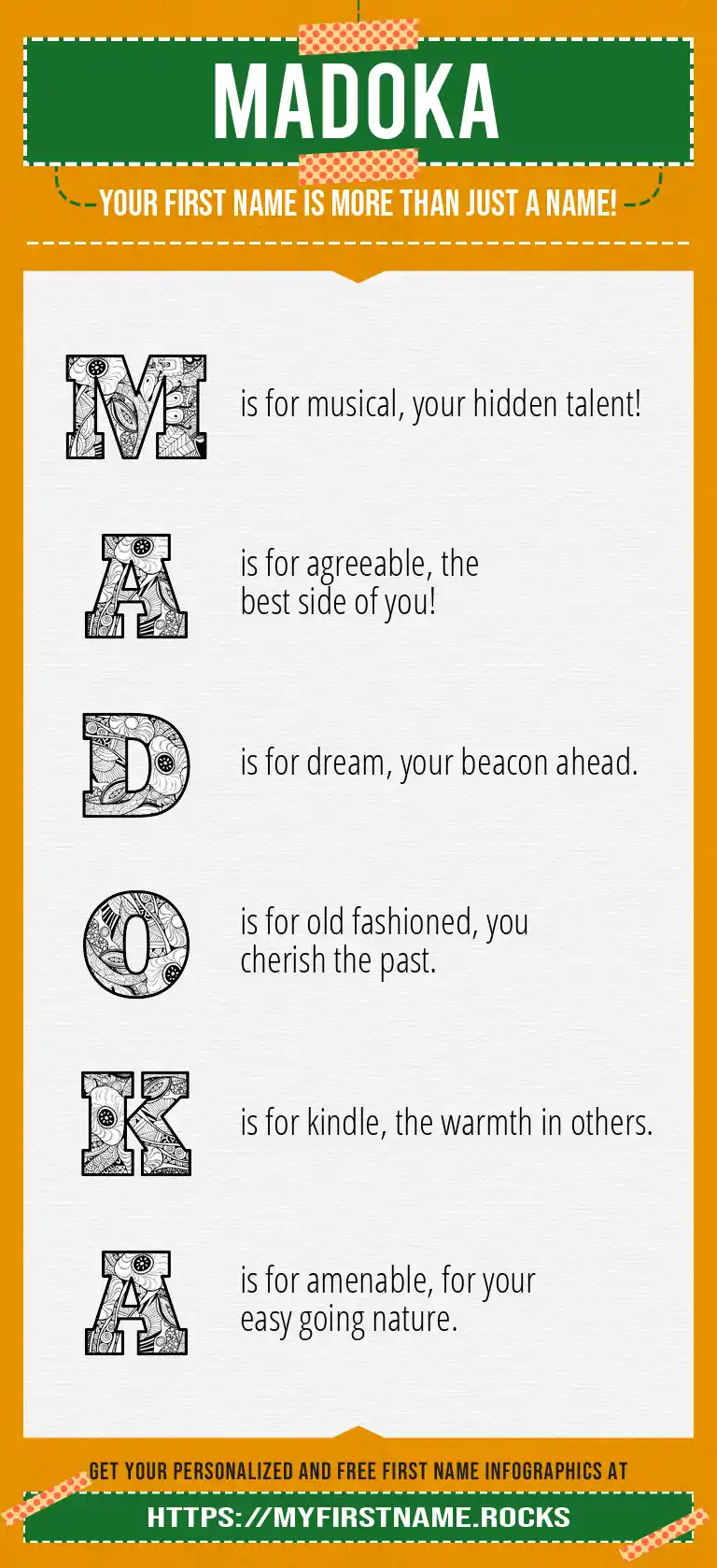 MADOKA

YOUR FIRST NAME IS MORE THAN JUST A NAME!

M is for musical, your hidden talent!

A is for agreeable, the best side of you!

D is for dream, your beacon ahead.

O is for old fashioned, you cherish the past.

K is for kindle, the warmth in others.

A is for amenable, for your easy going nature.

GET YOUR PERSONALIZED AND FREE FIRST NAME INFOGRAPHICS AT

HTTPS://MYFIRSTNAME.ROCKS