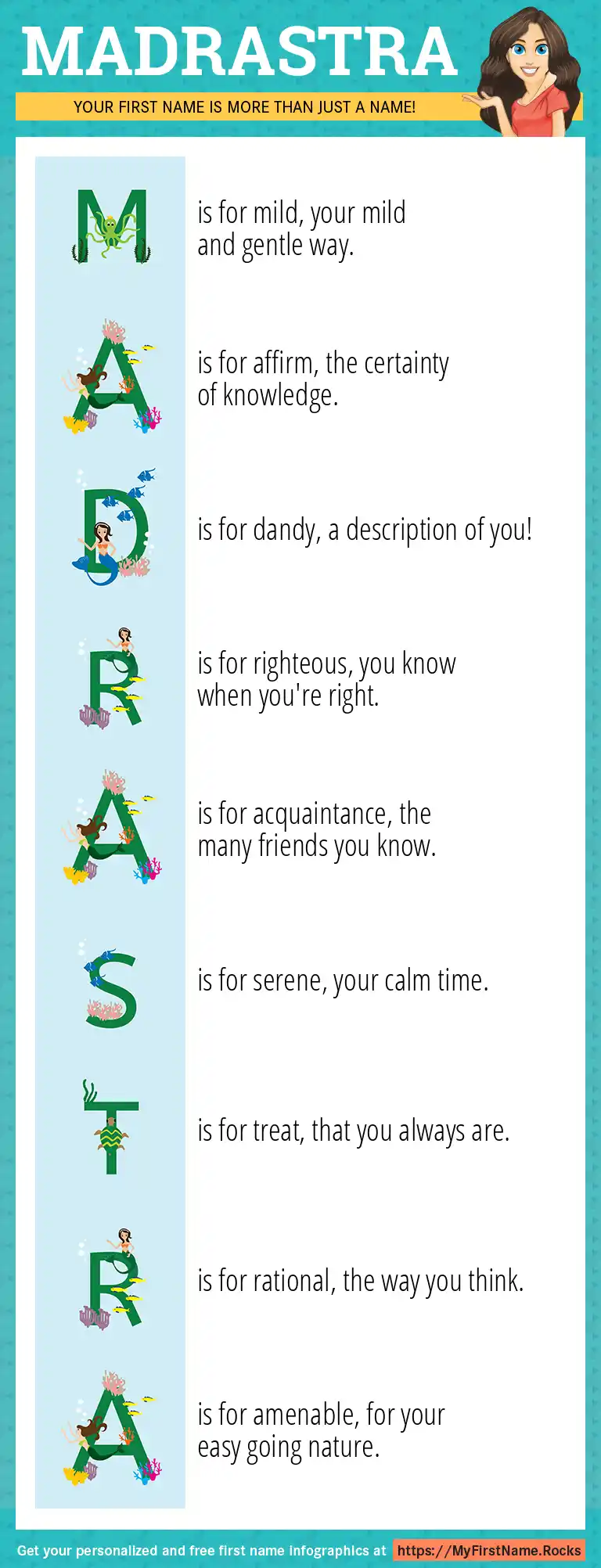 MADRASTRA

YOUR FIRST NAME IS MORE THAN JUST A NAME!

M is for mild, your mild and gentle way.

A is for affirm, the certainty of knowledge.

D is for dandy, a description of you!

R is for righteous, you know when you're right.

A is for acquaintance, the many friends you know.

S is for serene, your calm time.

T is for treat, that you always are.

R is for rational, the way you think.

A is for amenable, for your easy going nature.

Get your personalized and free first name infographics at https://MyFirstName.Rocks