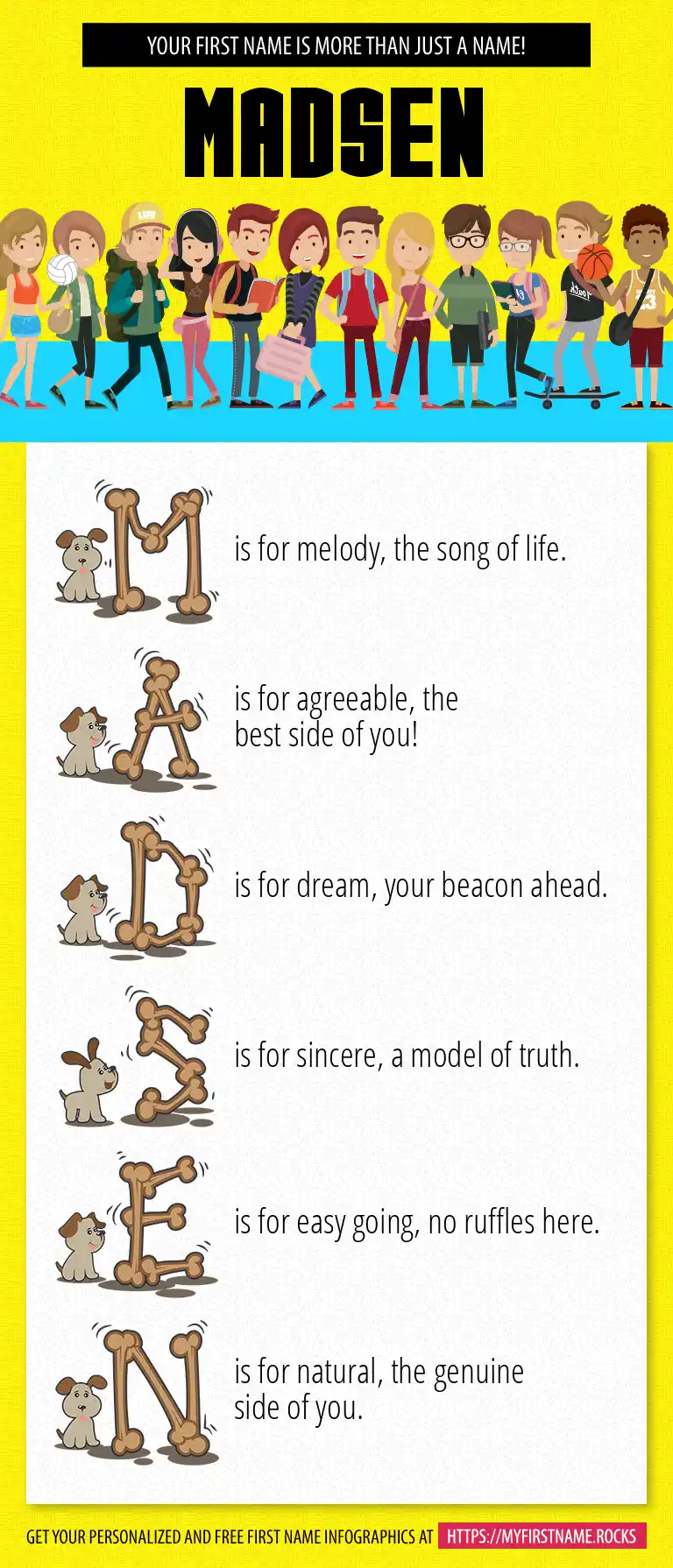 YOUR FIRST NAME IS MORE THAN JUST A NAME!

MADSEN

M is for melody, the song of life.

A is for agreeable, the best side of you!

D is for dream, your beacon ahead.

S is for sincere, a model of truth.

E is for easy going, no ruffles here.

N is for natural, the genuine side of you.

GET YOUR PERSONALIZED AND FREE FIRST NAME INFOGRAPHICS AT HTTPS://MYFIRSTNAME.ROCKS