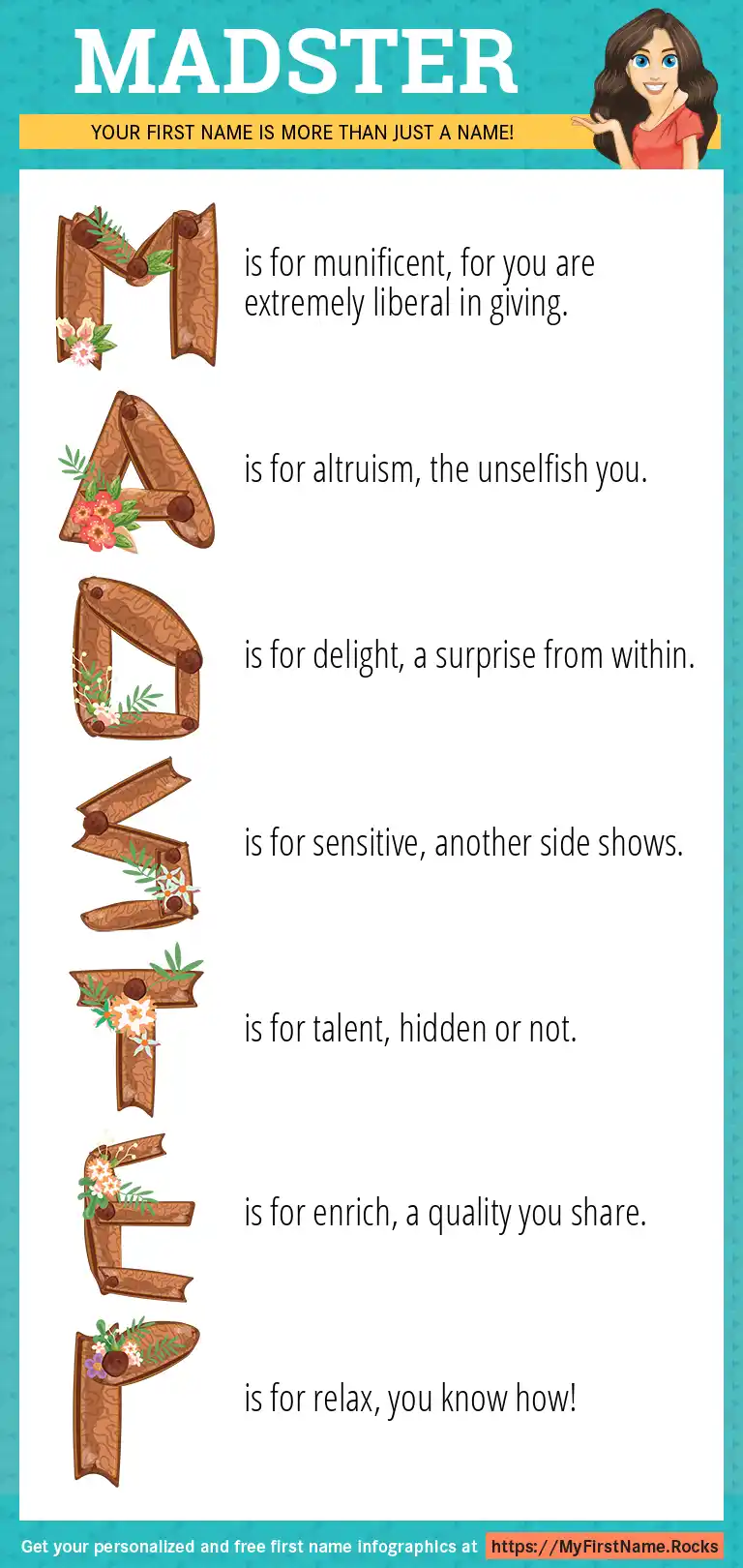 MADSTER

YOUR FIRST NAME IS MORE THAN JUST A NAME!

M is for munificent, for you are extremely liberal in giving.

A is for altruism, the unselfish you.

D is for delight, a surprise from within.

S is for sensitive, another side shows.

T is for talent, hidden or not.

E is for enrich, a quality you share.

R is for relax, you know how!

Get your personalized and free first name infographics at https://MyFirstName.Rocks