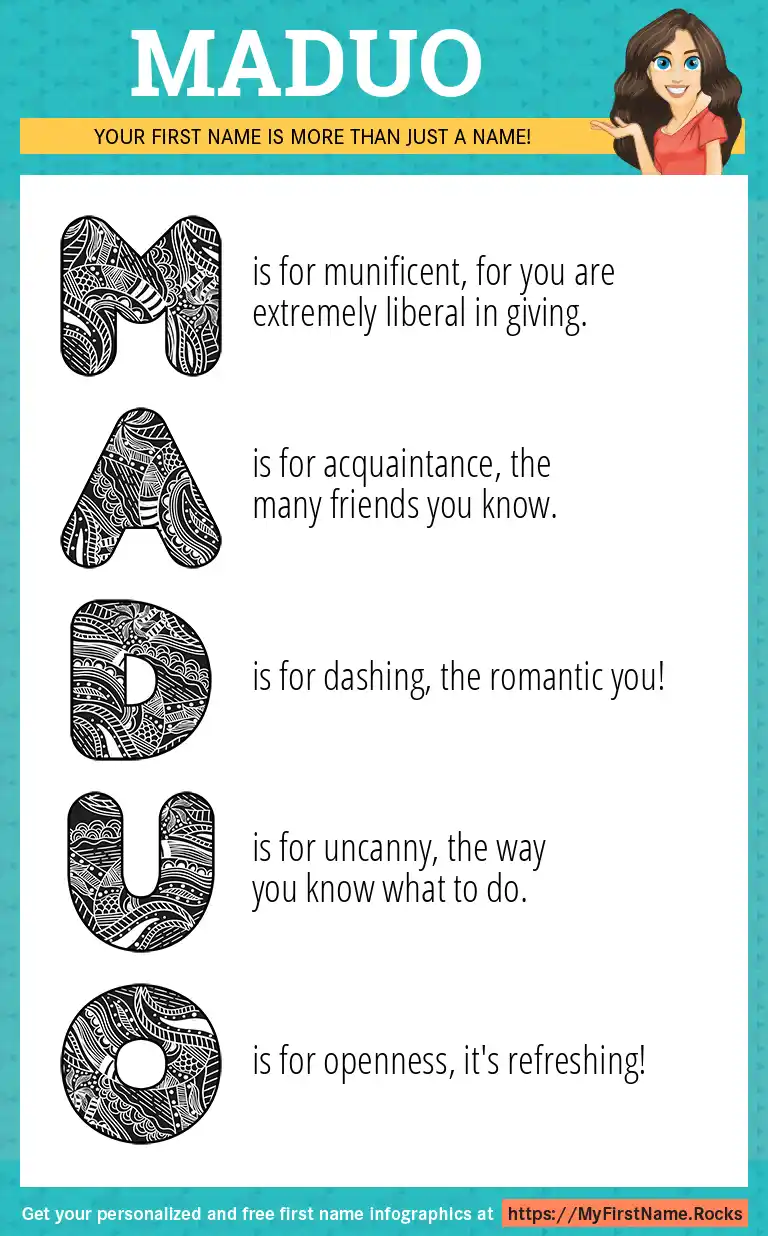 MADUO

YOUR FIRST NAME IS MORE THAN JUST A NAME!

M is for munificent, for you are extremely liberal in giving.

A is for acquaintance, the many friends you know.

D is for dashing, the romantic you!

U is for uncanny, the way you know what to do.

O is for openness, it's refreshing!

Get your personalized and free first name infographics at https://MyFirstName.Rocks