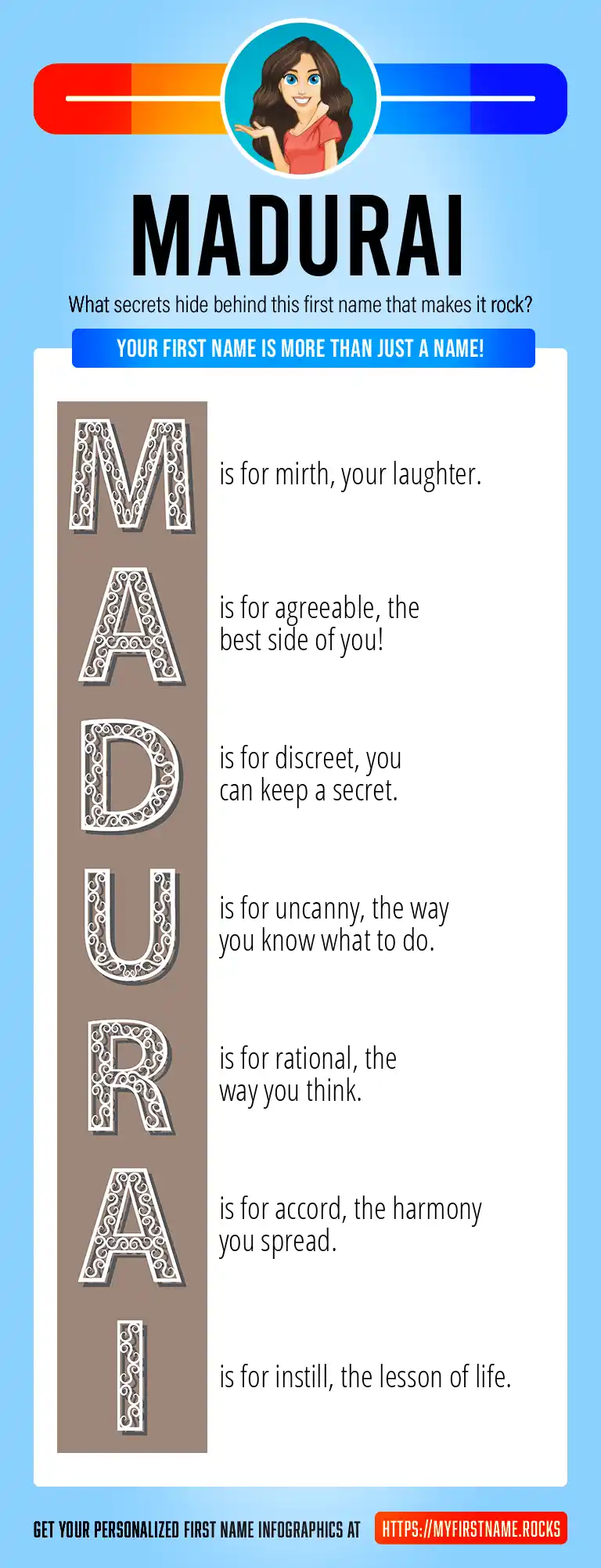 MADURAI

What secrets hide behind this first name that makes it rock?

YOUR FIRST NAME IS MORE THAN JUST A NAME!

M is for mirth, your laughter.

A is for agreeable, the best side of you!

D is for discreet, you can keep a secret.

U is for uncanny, the way you know what to do.

R is for rational, the way you think.

A is for accord, the harmony you spread.

I is for instill, the lesson of life.

GET YOUR PERSONALIZED FIRST NAME INFOGRAPHICS AT HTTPS://MYFIRSTNAME.ROCKS