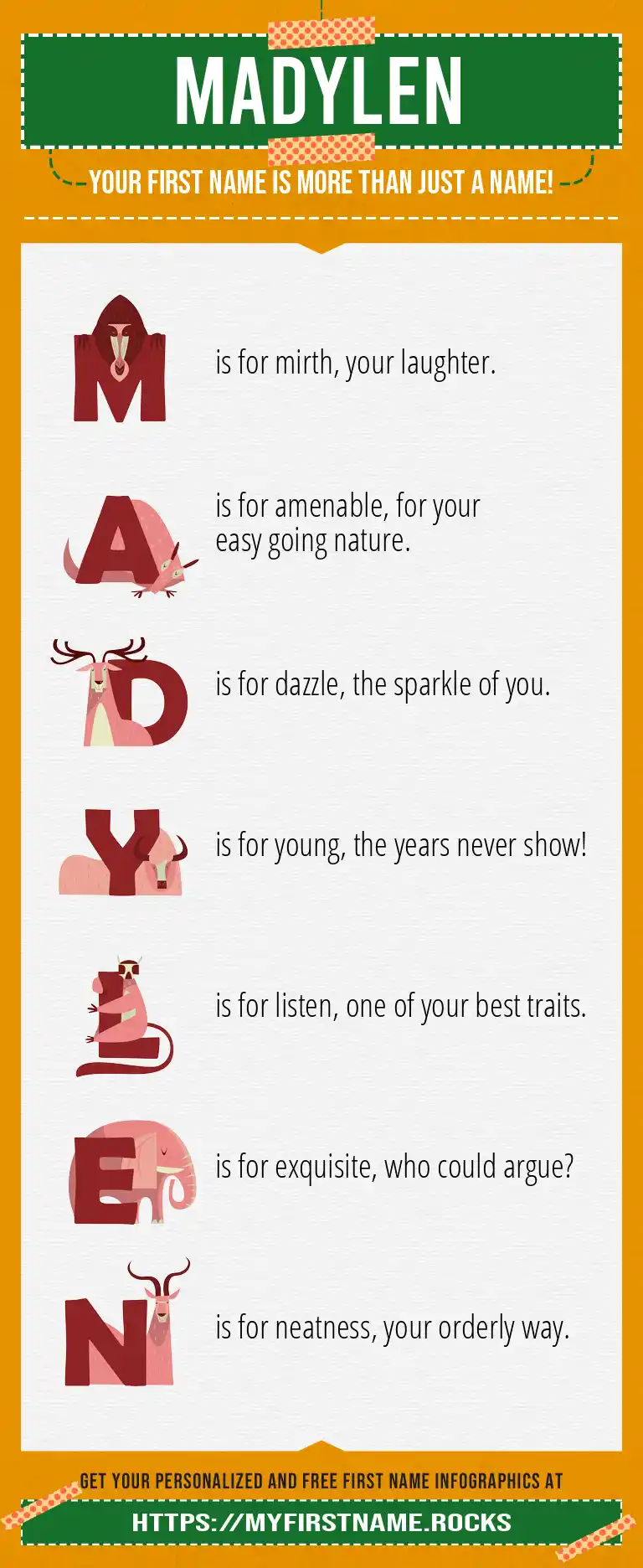 MADYLEN

YOUR FIRST NAME IS MORE THAN JUST A NAME!

M is for mirth, your laughter.

A is for amenable, for your easy going nature.

D is for dazzle, the sparkle of you.

Y is for young, the years never show!

L is for listen, one of your best traits.

E is for exquisite, who could argue?

N is for neatness, your orderly way.

GET YOUR PERSONALIZED AND FREE FIRST NAME INFOGRAPHICS AT

HTTPS://MYFIRSTNAME.ROCKS