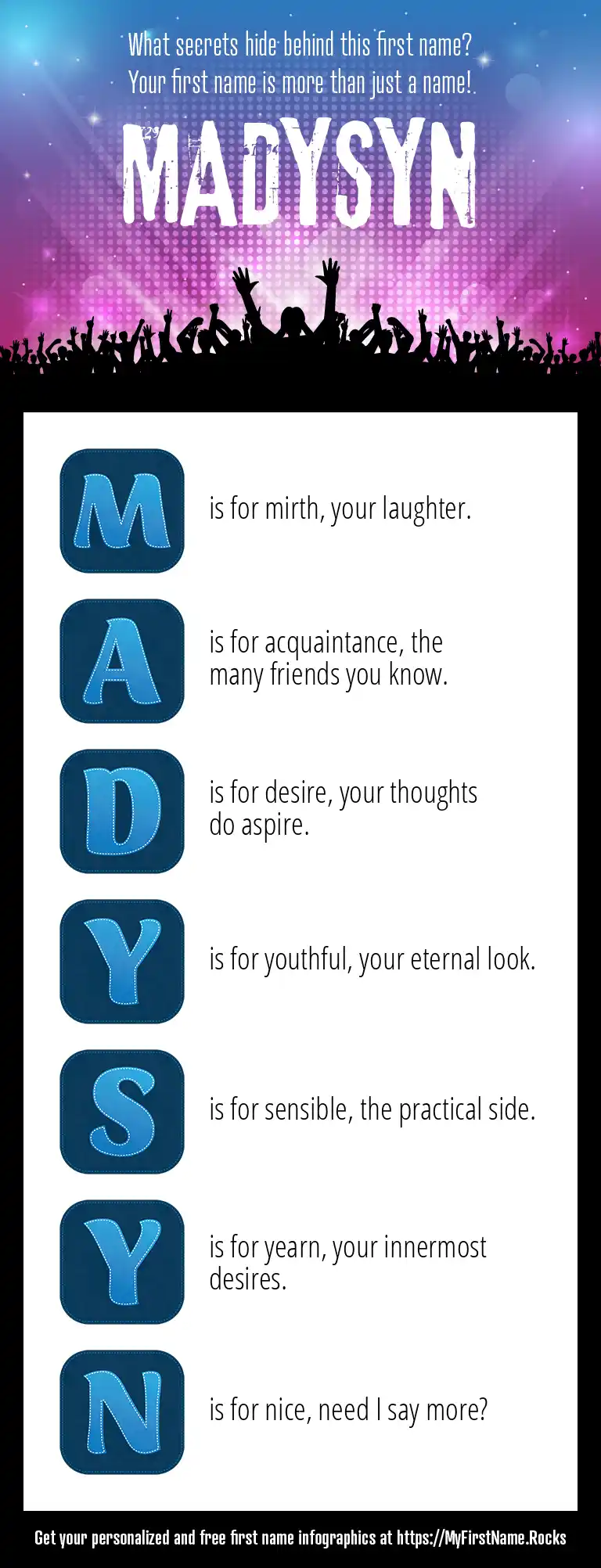 What secrets hide behind this first name?
Your first name is more than just a name!

MADYSYN

M is for mirth, your laughter.

A is for acquaintance, the many friends you know.

D is for desire, your thoughts do aspire.

Y is for youthful, your eternal look.

S is for sensible, the practical side.

Y is for yearn, your innermost desires.

N is for nice, need I say more?

Get your personalized and free first name infographics at https://MyFirstName.Rocks