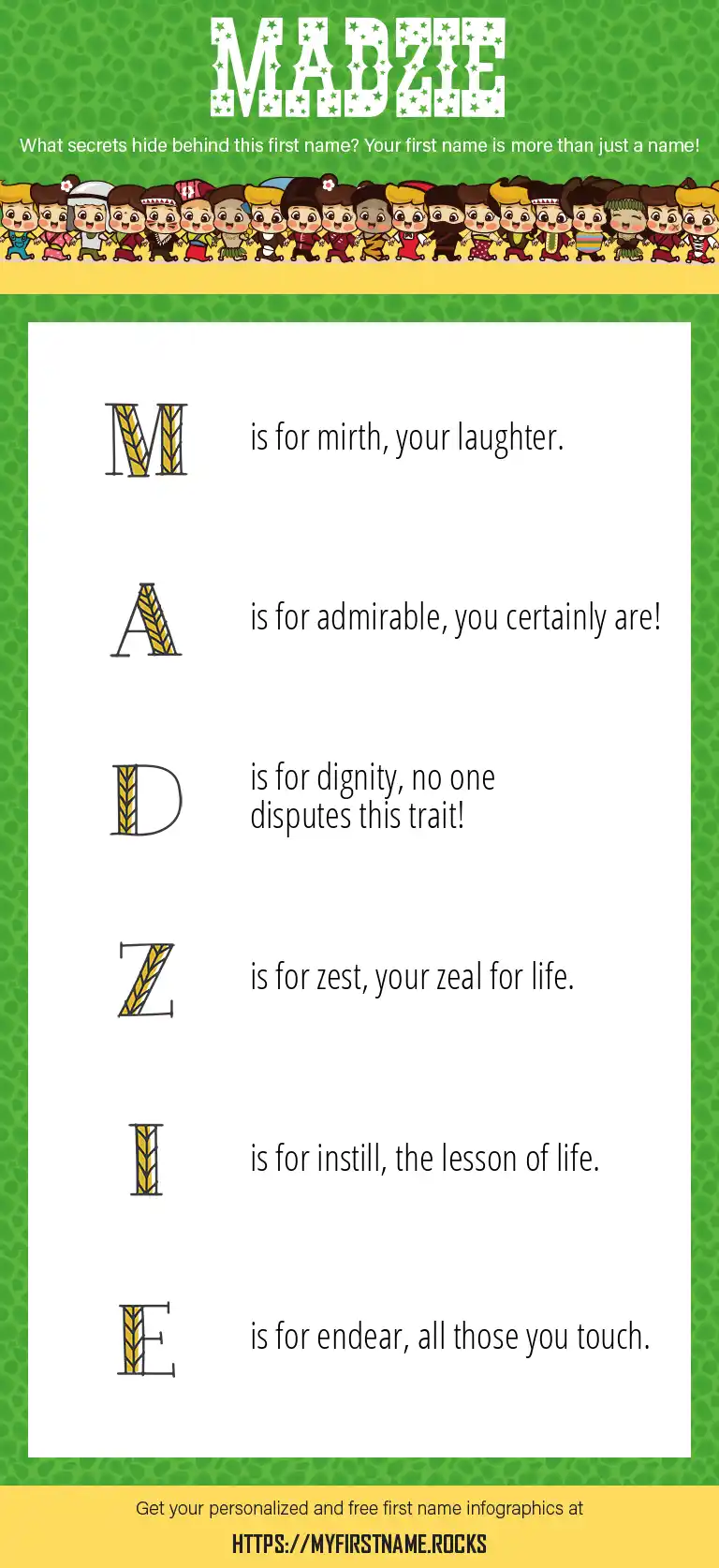 MADZIE

What secrets hide behind this first name? Your first name is more than just a name!

M is for mirth, your laughter.

A is for admirable, you certainly are!

D is for dignity, no one disputes this trait!

Z is for zest, your zeal for life.

I is for instill, the lesson of life.

E is for endear, all those you touch.

Get your personalized and free first name infographics at

HTTPS://MYFIRSTNAME.ROCKS