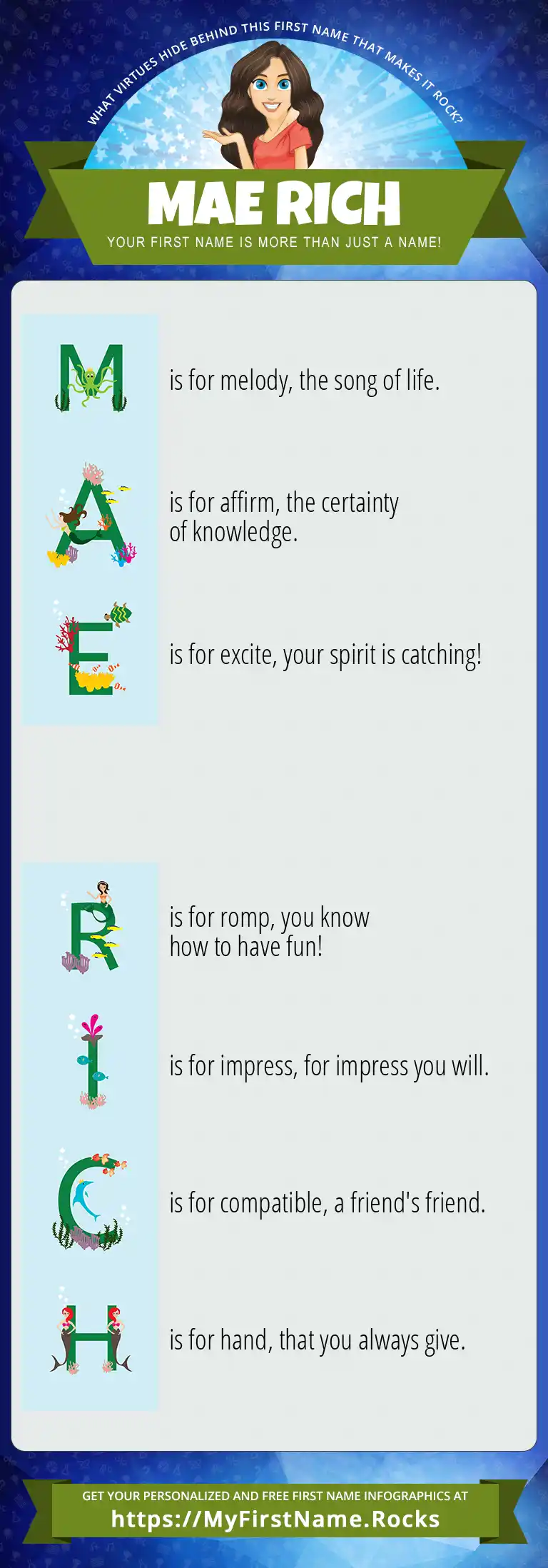 WHAT VIRTUES HIDE BEHIND THIS FIRST NAME THAT MAKES IT ROCK?

MAE RICH

YOUR FIRST NAME IS MORE THAN JUST A NAME!

M is for melody, the song of life.

A is for affirm, the certainty of knowledge.

E is for excite, your spirit is catching!

R is for romp, you know how to have fun!

I is for impress, for impress you will.

C is for compatible, a friend's friend.

H is for hand, that you always give.

GET YOUR PERSONALIZED AND FREE FIRST NAME INFOGRAPHICS AT
https://MyFirstName.Rocks