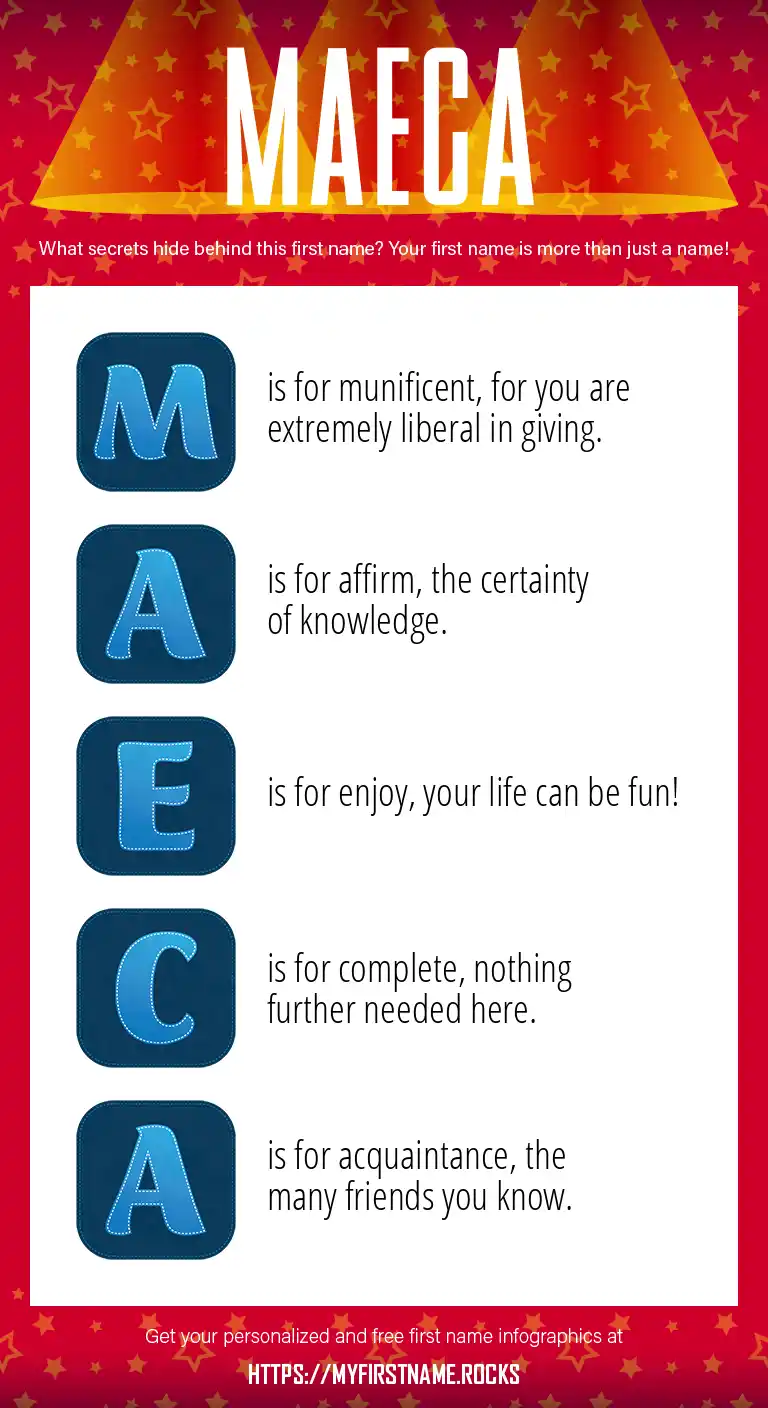 MAECA

What secrets hide behind this first name? Your first name is more than just a name!

M is for munificent, for you are extremely liberal in giving.

A is for affirm, the certainty of knowledge.

E is for enjoy, your life can be fun!

C is for complete, nothing further needed here.

A is for acquaintance, the many friends you know.

Get your personalized and free first name infographics at

HTTPS://MYFIRSTNAME.ROCKS