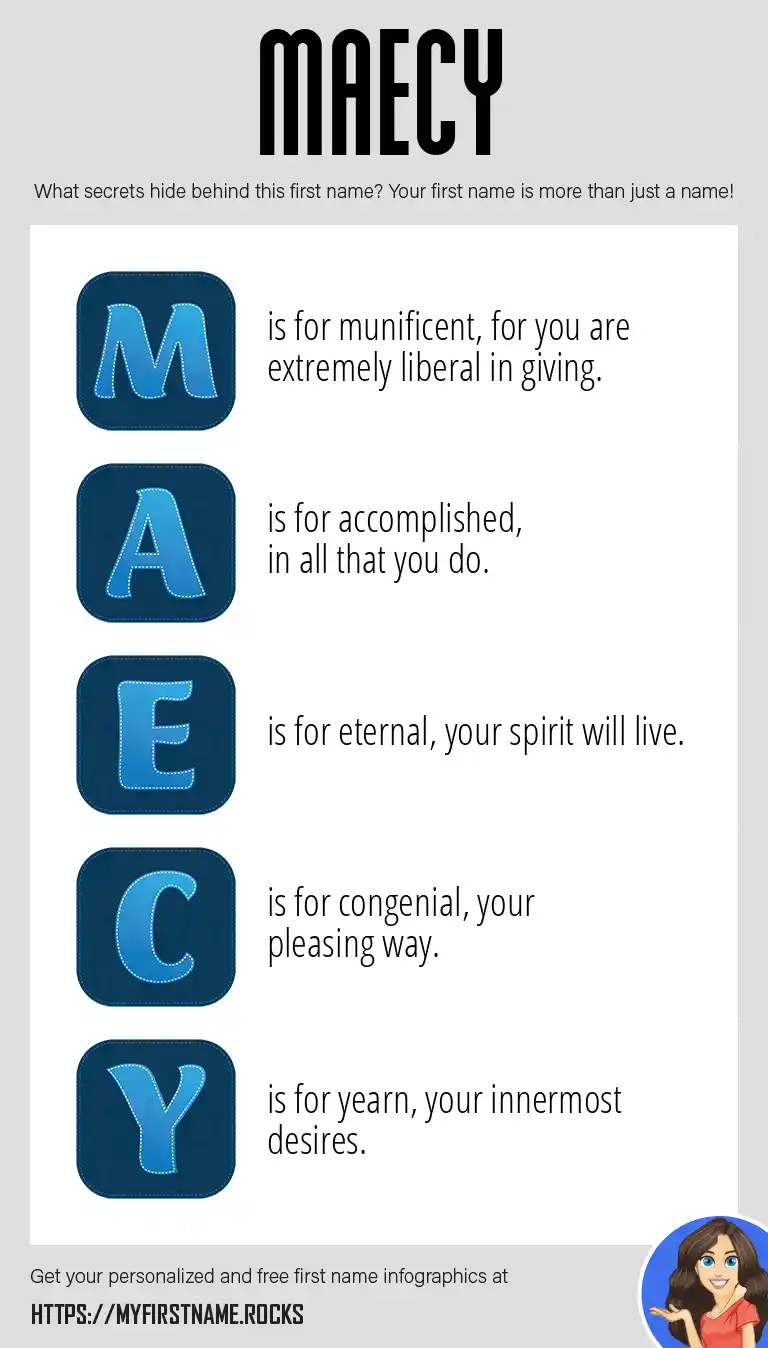 MAECY

What secrets hide behind this first name? Your first name is more than just a name!

M is for munificent, for you are extremely liberal in giving.

A is for accomplished, in all that you do.

E is for eternal, your spirit will live.

C is for congenial, your pleasing way.

Y is for yearn, your innermost desires.

Get your personalized and free first name infographics at

HTTPS://MYFIRSTNAME.ROCKS