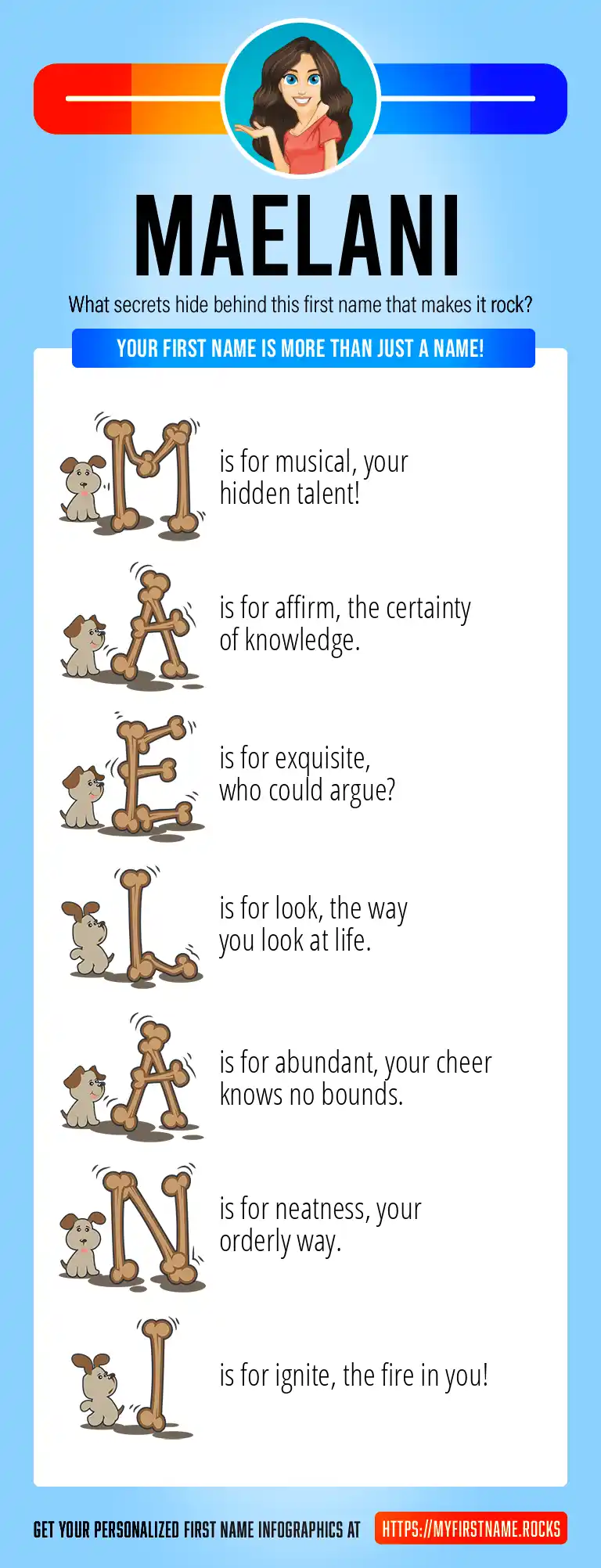 MAELANI

What secrets hide behind this first name that makes it rock?

YOUR FIRST NAME IS MORE THAN JUST A NAME!

M is for musical, your hidden talent!

A is for affirm, the certainty of knowledge.

E is for exquisite, who could argue?

L is for look, the way you look at life.

A is for abundant, your cheer knows no bounds.

N is for neatness, your orderly way.

I is for ignite, the fire in you!

GET YOUR PERSONALIZED FIRST NAME INFOGRAPHICS AT HTTPS://MYFIRSTNAME.ROCKS