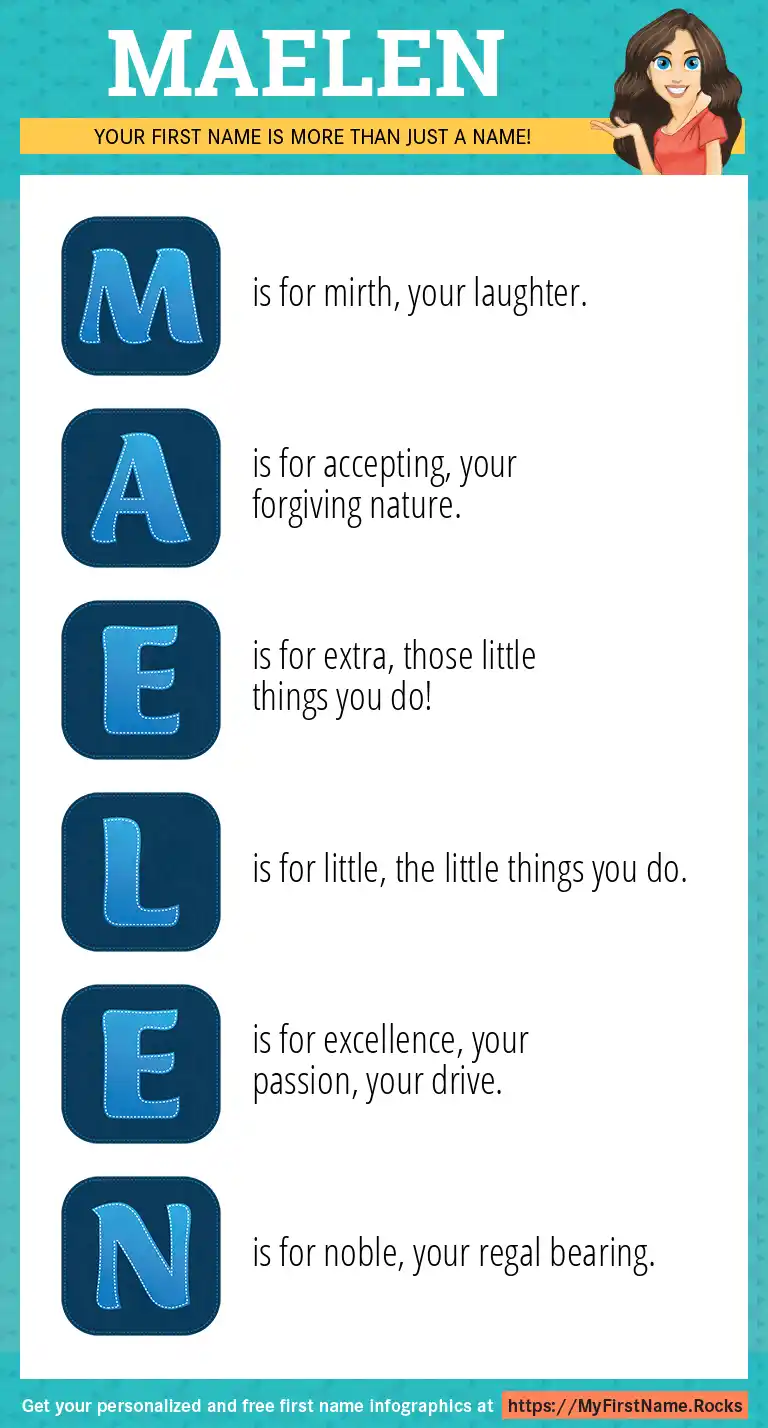 MAELEN

YOUR FIRST NAME IS MORE THAN JUST A NAME!

M is for mirth, your laughter.

A is for accepting, your forgiving nature.

E is for extra, those little things you do!

L is for little, the little things you do.

E is for excellence, your passion, your drive.

N is for noble, your regal bearing.

Get your personalized and free first name infographics at https://MyFirstName.Rocks