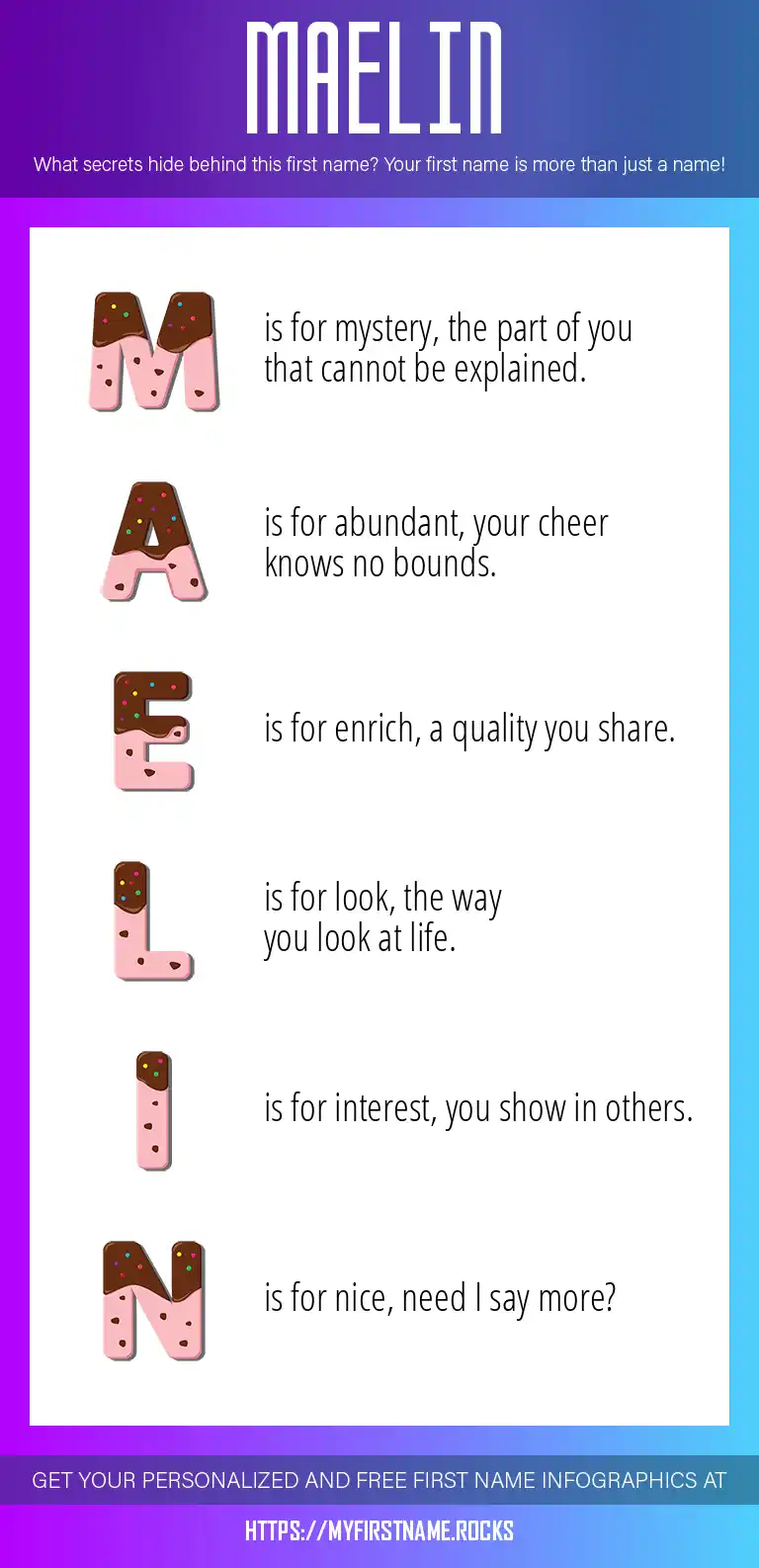 MAELIN

What secrets hide behind this first name? Your first name is more than just a name!

M is for mystery, the part of you that cannot be explained.

A is for abundant, your cheer knows no bounds.

E is for enrich, a quality you share.

L is for look, the way you look at life.

I is for interest, you show in others.

N is for nice, need I say more?

GET YOUR PERSONALIZED AND FREE FIRST NAME INFOGRAPHICS AT

HTTPS://MYFIRSTNAME.ROCKS