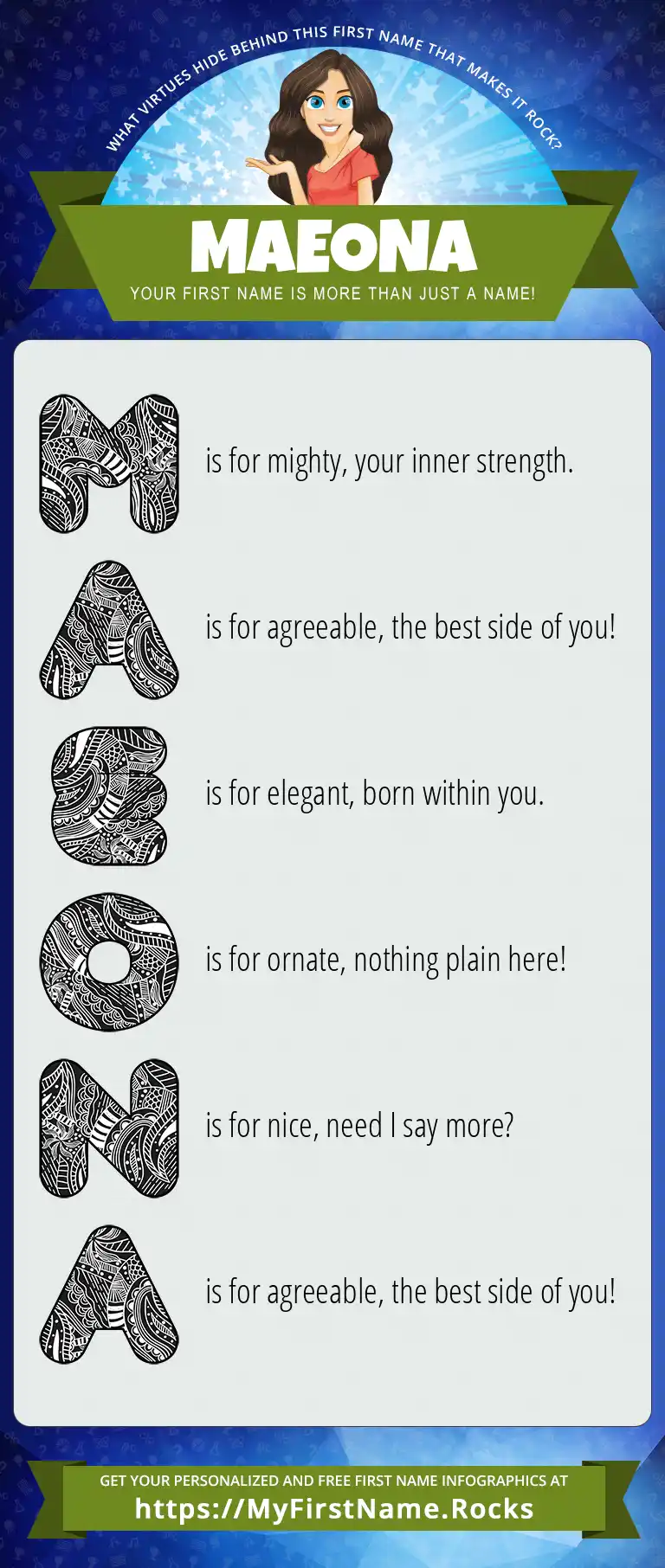 WHAT VIRTUES HIDE BEHIND THIS FIRST NAME THAT MAKES IT ROCK?

MAEONA

YOUR FIRST NAME IS MORE THAN JUST A NAME!

M is for mighty, your inner strength.

A is for agreeable, the best side of you!

E is for elegant, born within you.

O is for ornate, nothing plain here!

N is for nice, need I say more?

A is for agreeable, the best side of you!

GET YOUR PERSONALIZED AND FREE FIRST NAME INFOGRAPHICS AT

https://MyFirstName.Rocks