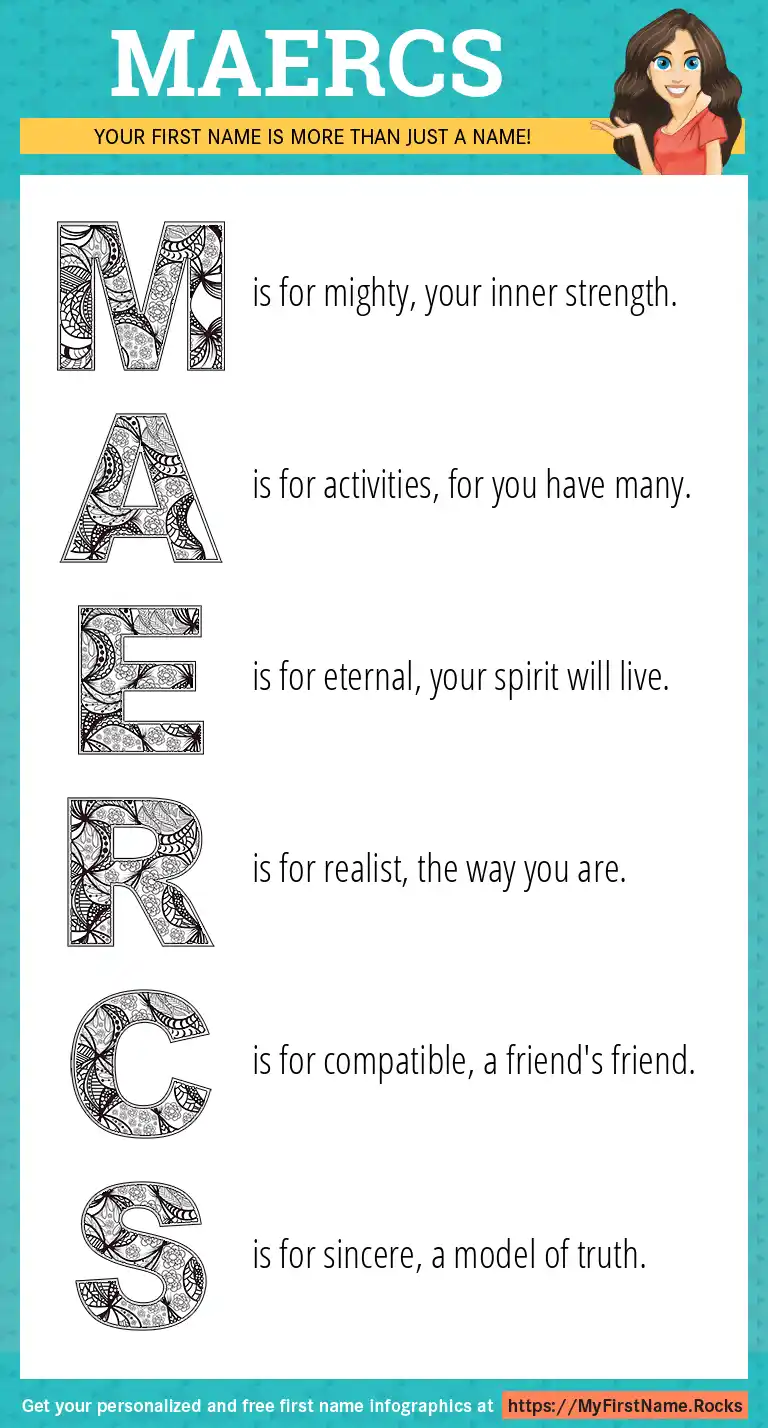 MAERCS

YOUR FIRST NAME IS MORE THAN JUST A NAME!

M is for mighty, your inner strength.

A is for activities, for you have many.

E is for eternal, your spirit will live.

R is for realist, the way you are.

C is for compatible, a friend's friend.

S is for sincere, a model of truth.

Get your personalized and free first name infographics at https://MyFirstName.Rocks