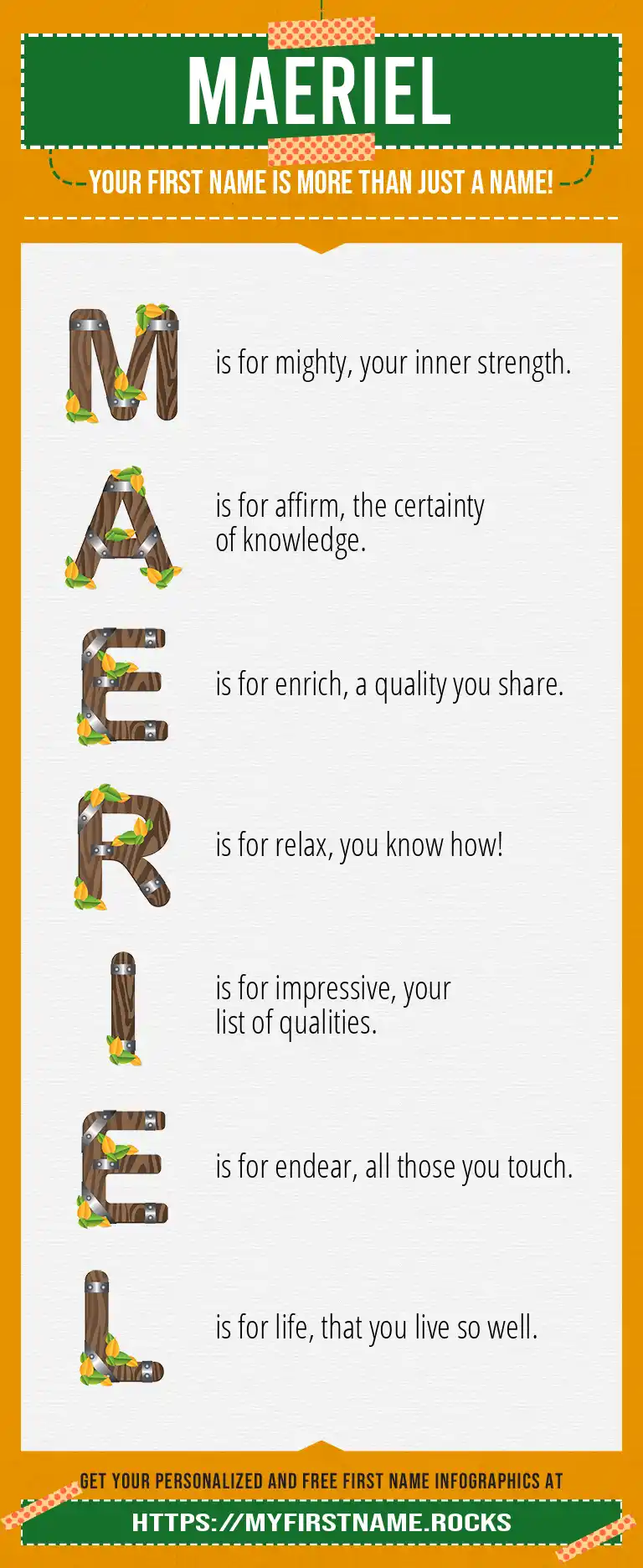 MAERIEL

YOUR FIRST NAME IS MORE THAN JUST A NAME!

M is for mighty, your inner strength.

A is for affirm, the certainty of knowledge.

E is for enrich, a quality you share.

R is for relax, you know how!

I is for impressive, your list of qualities.

E is for endear, all those you touch.

L is for life, that you live so well.

GET YOUR PERSONALIZED AND FREE FIRST NAME INFOGRAPHICS AT

HTTPS://MYFIRSTNAME.ROCKS