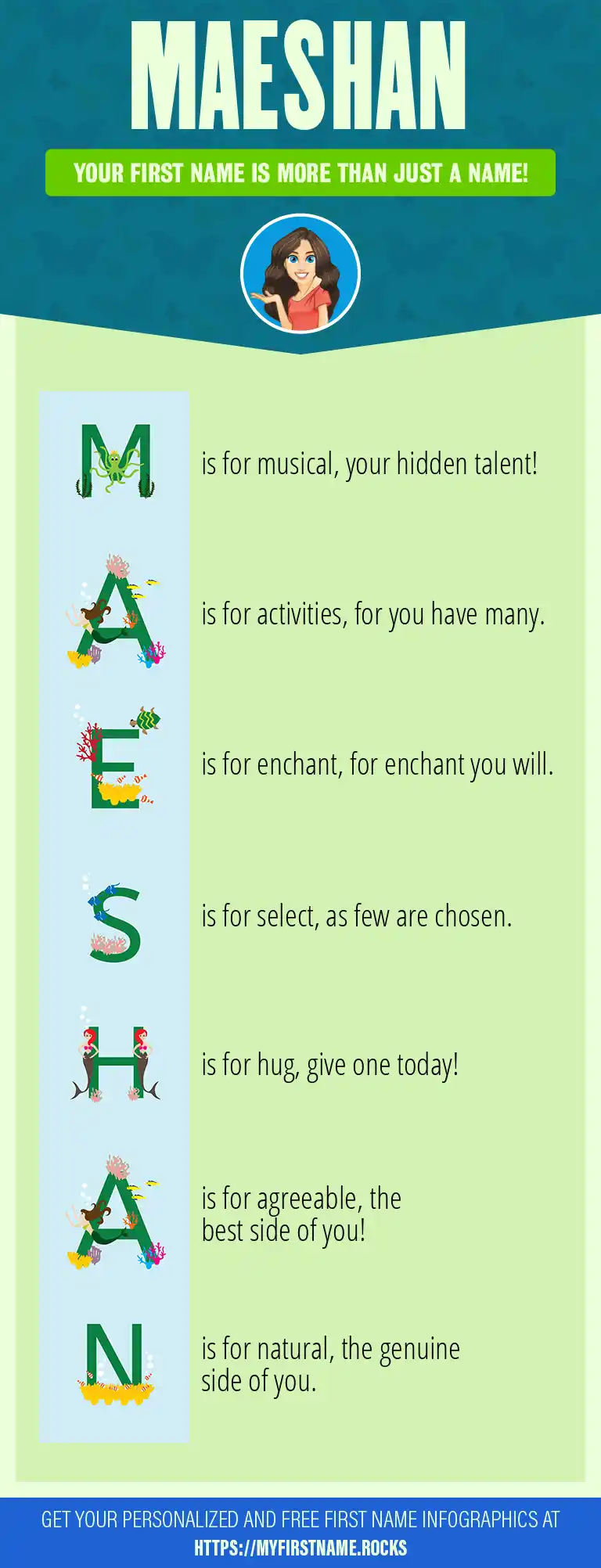 MAESHAN

YOUR FIRST NAME IS MORE THAN JUST A NAME!

M is for musical, your hidden talent!

A is for activities, for you have many.

E is for enchant, for enchant you will.

S is for select, as few are chosen.

H is for hug, give one today!

A is for agreeable, the best side of you!

N is for natural, the genuine side of you.

GET YOUR PERSONALIZED AND FREE FIRST NAME INFOGRAPHICS AT HTTPS://MYFIRSTNAME.ROCKS