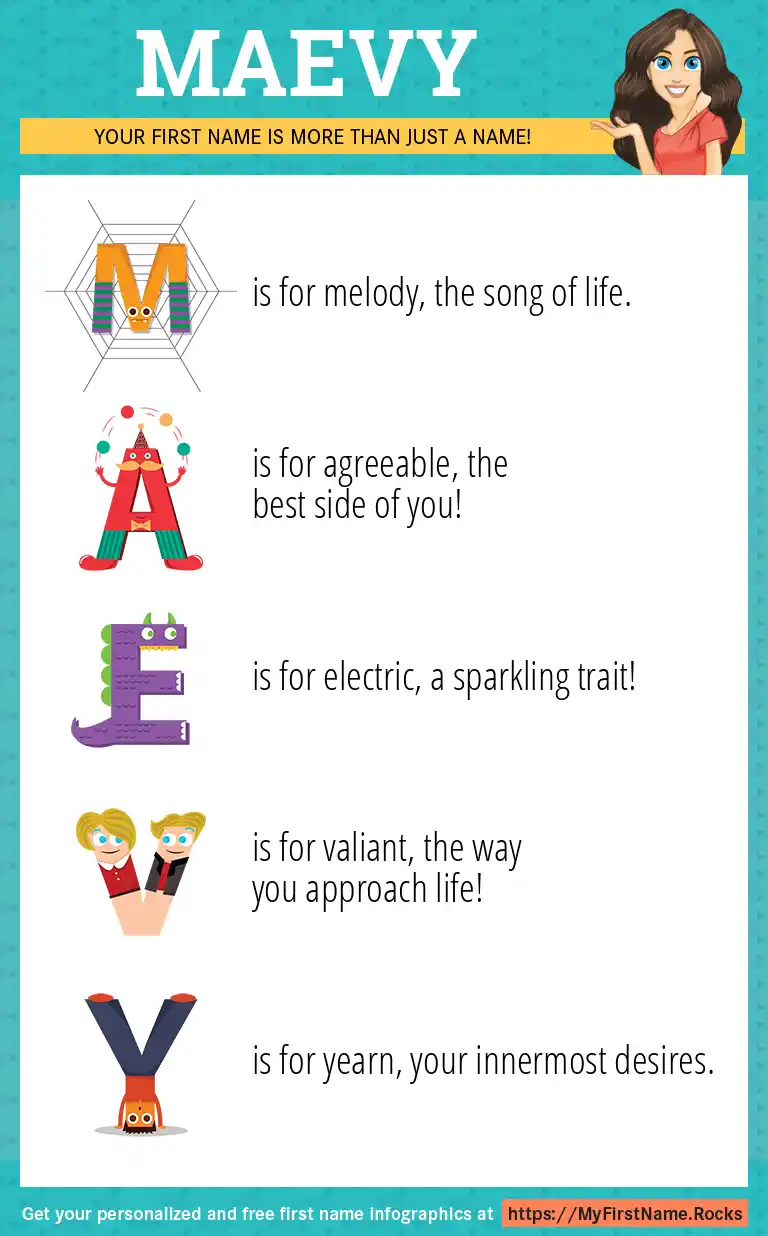 MAEVY

YOUR FIRST NAME IS MORE THAN JUST A NAME!

M is for melody, the song of life.

A is for agreeable, the best side of you!

E is for electric, a sparkling trait!

V is for valiant, the way you approach life!

Y is for yearn, your innermost desires.

Get your personalized and free first name infographics at https://MyFirstName.Rocks