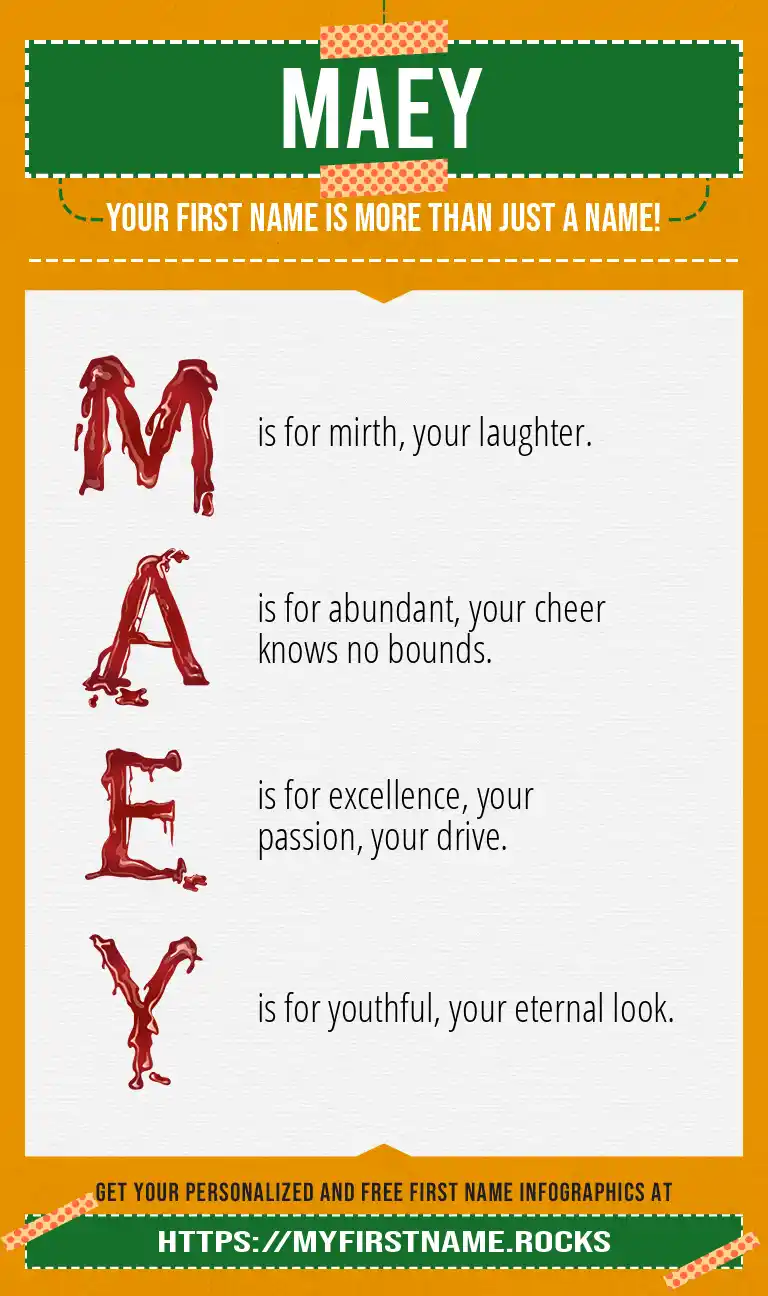 MAEY

YOUR FIRST NAME IS MORE THAN JUST A NAME!

M is for mirth, your laughter.

A is for abundant, your cheer knows no bounds.

E is for excellence, your passion, your drive.

Y is for youthful, your eternal look.

GET YOUR PERSONALIZED AND FREE FIRST NAME INFOGRAPHICS AT

HTTPS://MYFIRSTNAME.ROCKS