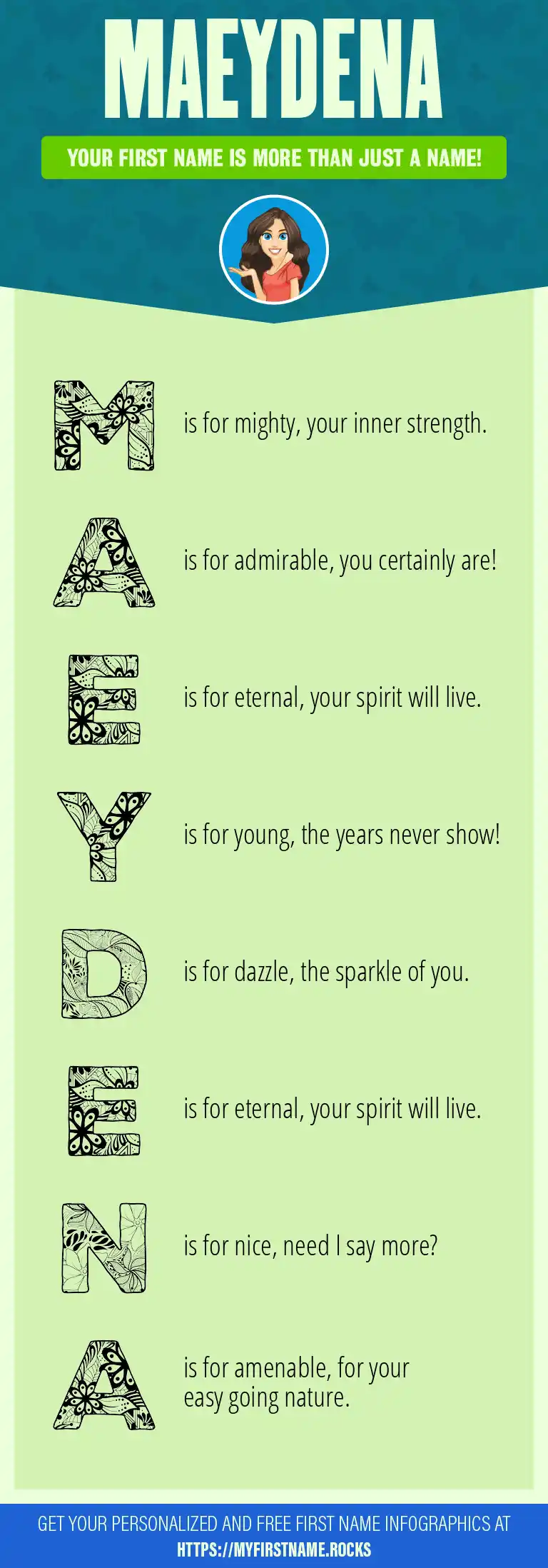 MAEYDENA

YOUR FIRST NAME IS MORE THAN JUST A NAME!

M is for mighty, your inner strength.

A is for admirable, you certainly are!

E is for eternal, your spirit will live.

Y is for young, the years never show!

D is for dazzle, the sparkle of you.

E is for eternal, your spirit will live.

N is for nice, need I say more?

A is for amenable, for your easy going nature.

GET YOUR PERSONALIZED AND FREE FIRST NAME INFOGRAPHICS AT HTTPS://MYFIRSTNAME.ROCKS