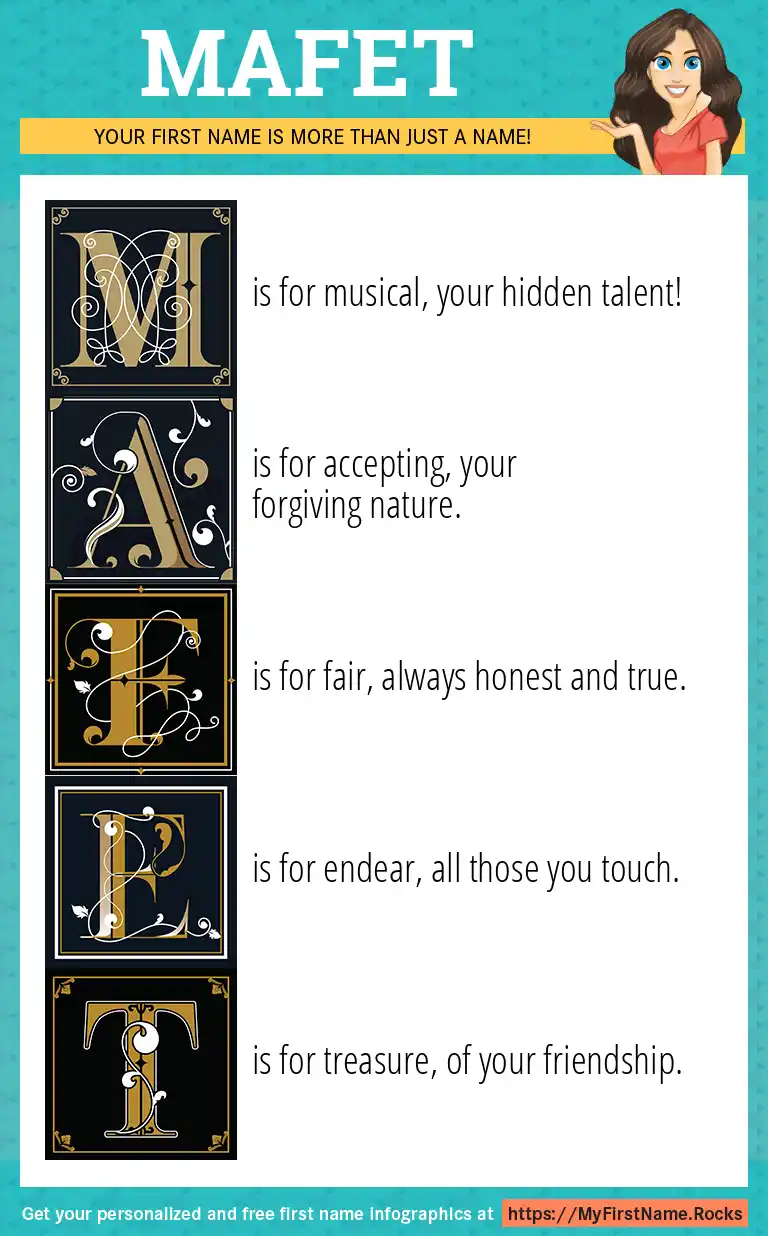 MAFET

YOUR FIRST NAME IS MORE THAN JUST A NAME!

M is for musical, your hidden talent!

A is for accepting, your forgiving nature.

F is for fair, always honest and true.

E is for endear, all those you touch.

T is for treasure, of your friendship.

Get your personalized and free first name infographics at https://MyFirstName.Rocks