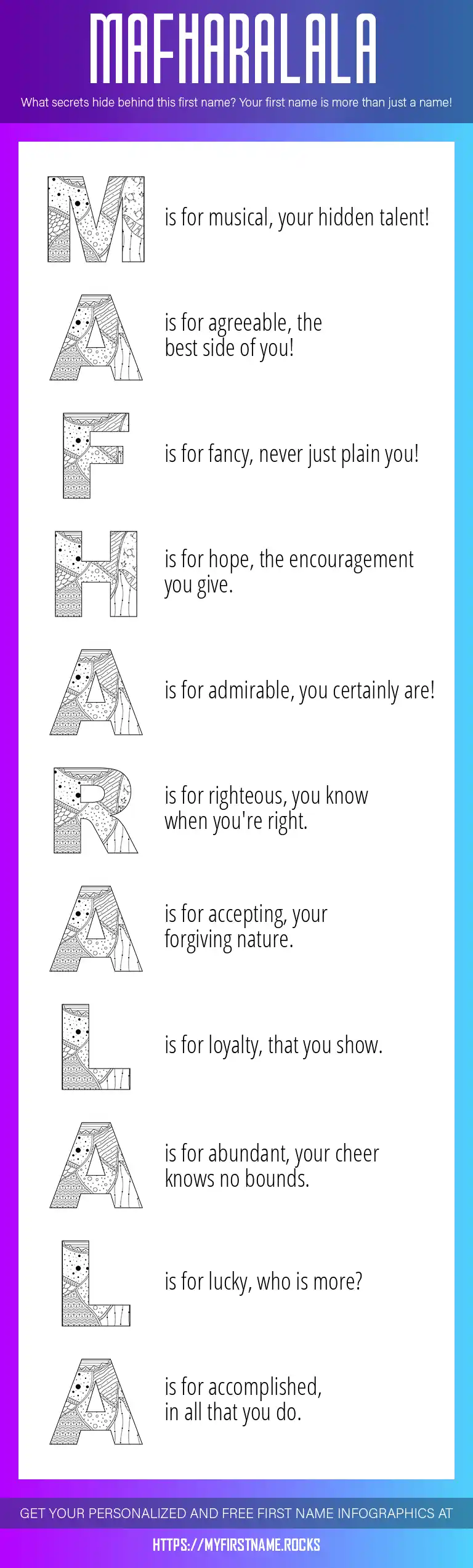 MAFHARALALA

What secrets hide behind this first name? Your first name is more than just a name!

M is for musical, your hidden talent!

A is for agreeable, the best side of you!

F is for fancy, never just plain you!

H is for hope, the encouragement you give.

A is for admirable, you certainly are!

R is for righteous, you know when you're right.

A is for accepting, your forgiving nature.

L is for loyalty, that you show.

A is for abundant, your cheer knows no bounds.

L is for lucky, who is more?

A is for accomplished, in all that you do.

GET YOUR PERSONALIZED AND FREE FIRST NAME INFOGRAPHICS AT

HTTPS://MYFIRSTNAME.ROCKS