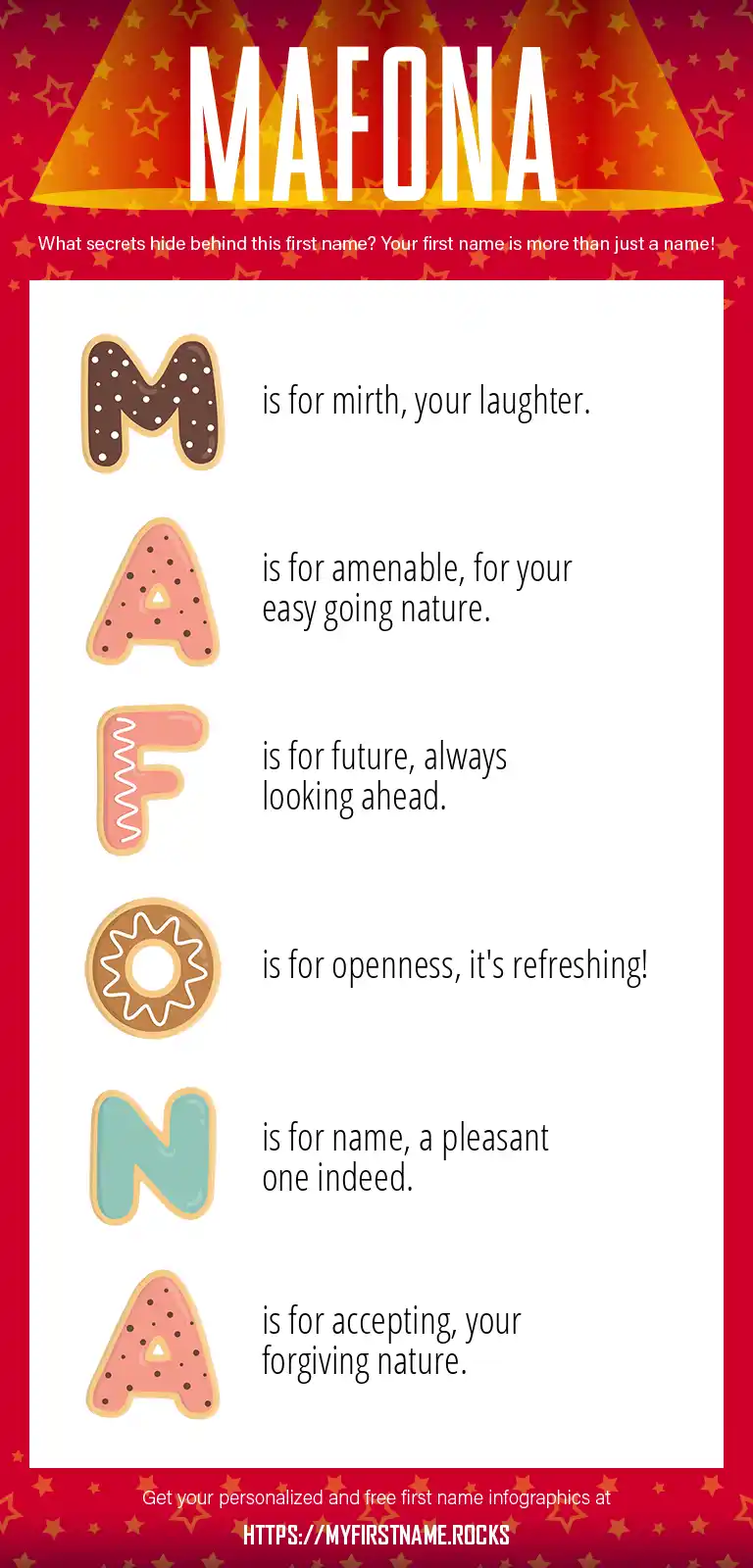 MAFONA

What secrets hide behind this first name? Your first name is more than just a name!

M is for mirth, your laughter.

A is for amenable, for your easy going nature.

F is for future, always looking ahead.

O is for openness, it's refreshing!

N is for name, a pleasant one indeed.

A is for accepting, your forgiving nature.

Get your personalized and free first name infographics at

HTTPS://MYFIRSTNAME.ROCKS