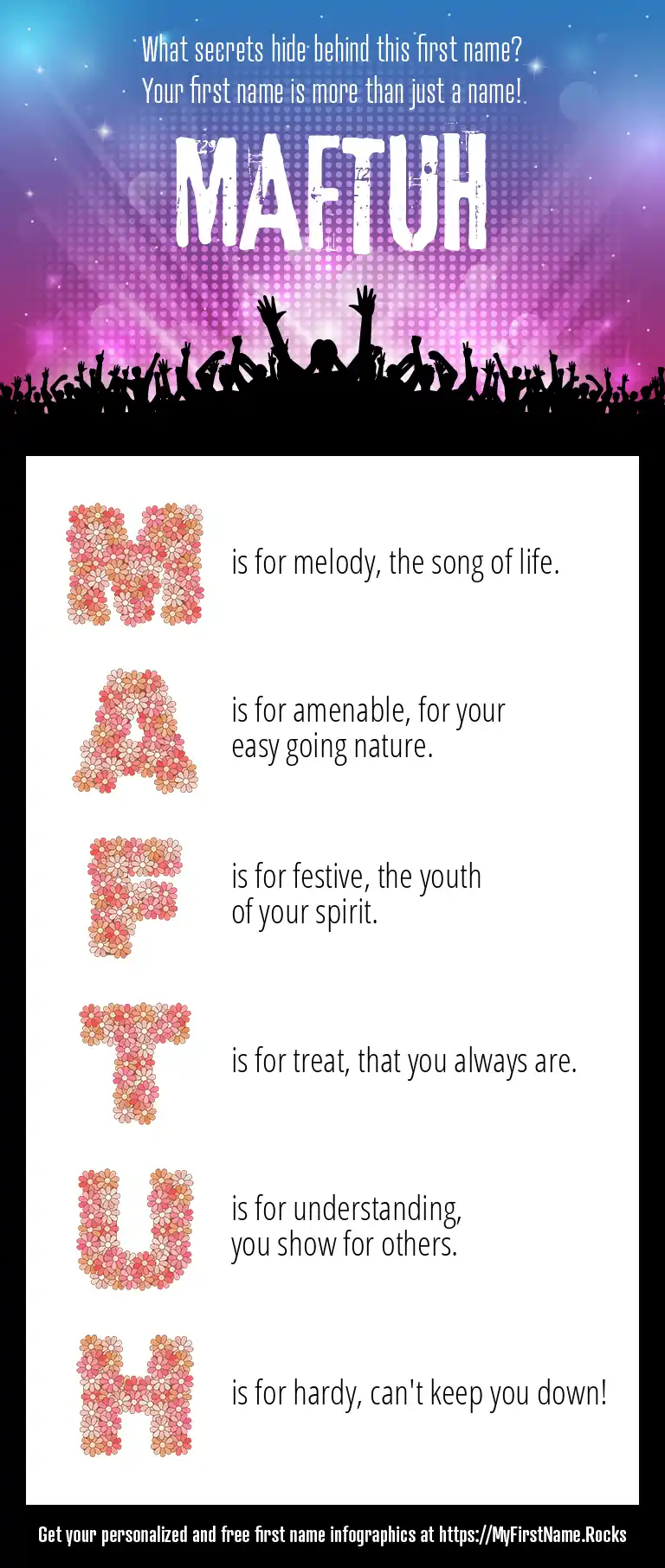 What secrets hide behind this first name?
Your first name is more than just a name!

MAFTUH

M is for melody, the song of life.

A is for amenable, for your easy going nature.

F is for festive, the youth of your spirit.

T is for treat, that you always are.

U is for understanding, you show for others.

H is for hardy, can't keep you down!

Get your personalized and free first name infographics at https://MyFirstName.Rocks