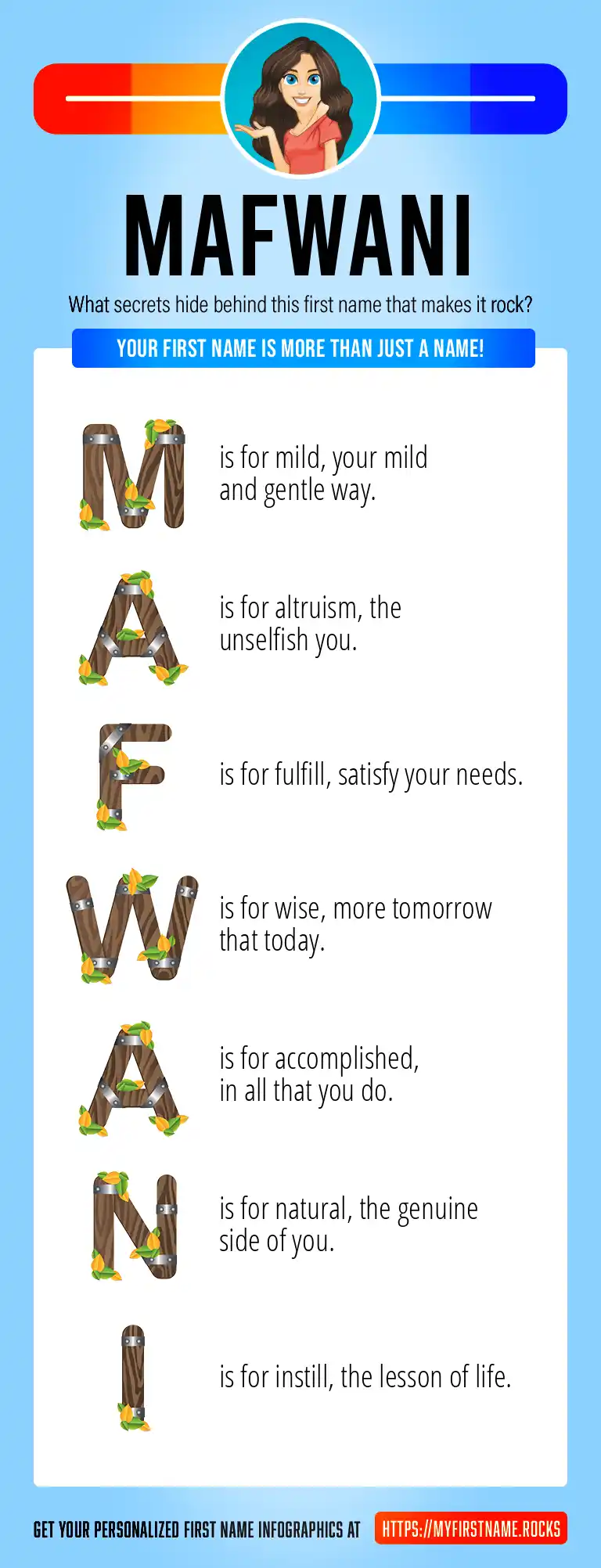 MAFWANI

What secrets hide behind this first name that makes it rock?

YOUR FIRST NAME IS MORE THAN JUST A NAME!

M is for mild, your mild and gentle way.

A is for altruism, the unselfish you.

F is for fulfill, satisfy your needs.

W is for wise, more tomorrow that today.

A is for accomplished, in all that you do.

N is for natural, the genuine side of you.

I is for instill, the lesson of life.

GET YOUR PERSONALIZED FIRST NAME INFOGRAPHICS AT HTTPS://MYFIRSTNAME.ROCKS