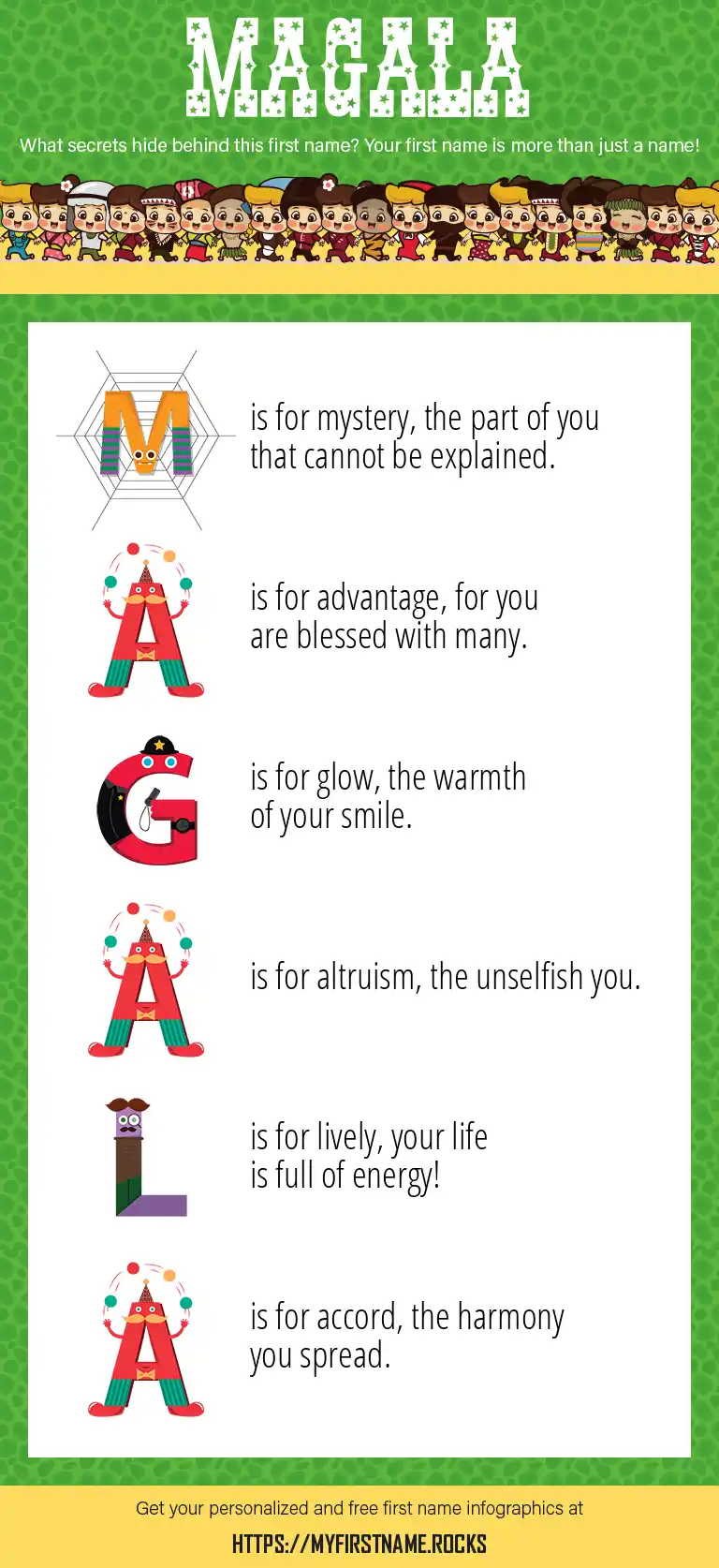 MAGALA

What secrets hide behind this first name? Your first name is more than just a name!

M is for mystery, the part of you that cannot be explained.

A is for advantage, for you are blessed with many.

G is for glow, the warmth of your smile.

A is for altruism, the unselfish you.

L is for lively, your life is full of energy!

A is for accord, the harmony you spread.

Get your personalized and free first name infographics at

HTTPS://MYFIRSTNAME.ROCKS