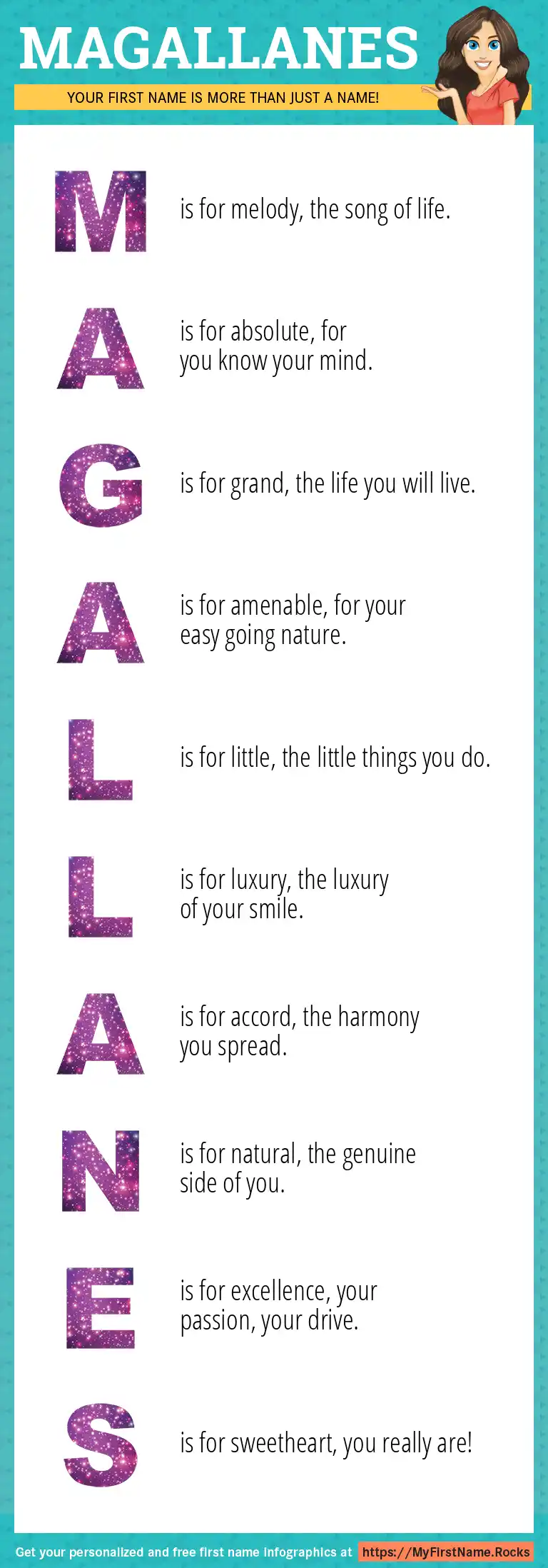 MAGALLANES

YOUR FIRST NAME IS MORE THAN JUST A NAME!

M is for melody, the song of life.

A is for absolute, for you know your mind.

G is for grand, the life you will live.

A is for amenable, for your easy going nature.

L is for little, the little things you do.

L is for luxury, the luxury of your smile.

A is for accord, the harmony you spread.

N is for natural, the genuine side of you.

E is for excellence, your passion, your drive.

S is for sweetheart, you really are!

Get your personalized and free first name infographics at https://MyFirstName.Rocks