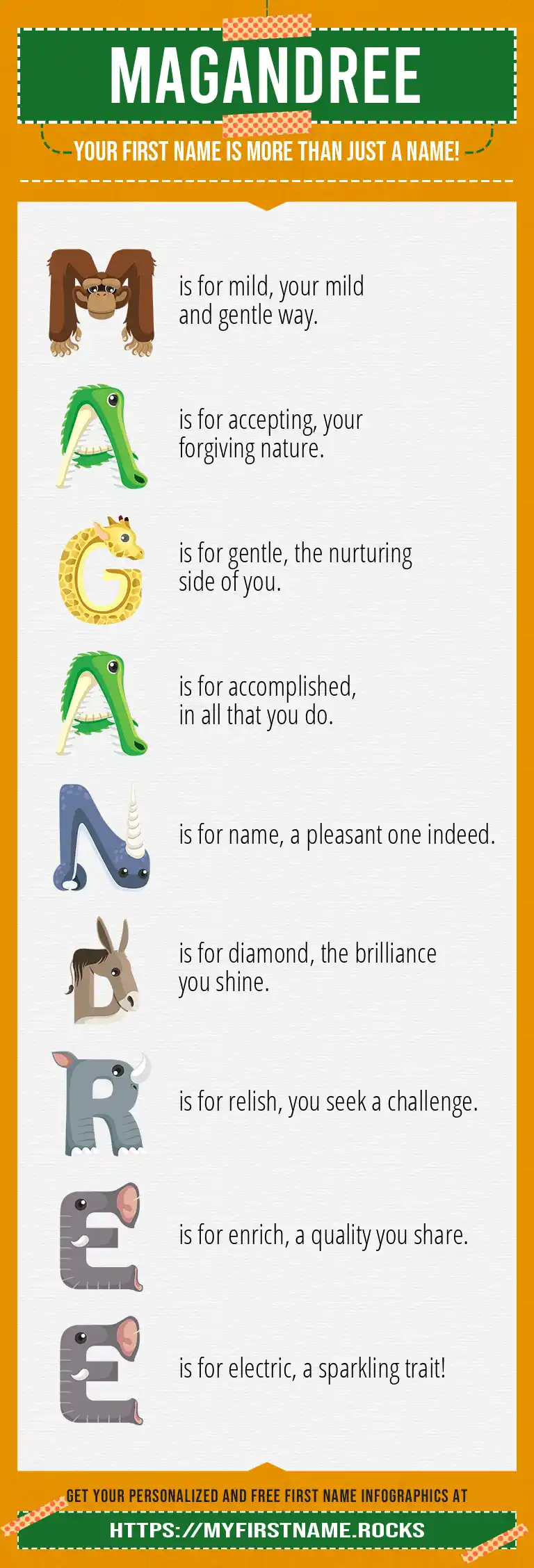 MAGANDREE

YOUR FIRST NAME IS MORE THAN JUST A NAME!

M is for mild, your mild and gentle way.

A is for accepting, your forgiving nature.

G is for gentle, the nurturing side of you.

A is for accomplished, in all that you do.

N is for name, a pleasant one indeed.

D is for diamond, the brilliance you shine.

R is for relish, you seek a challenge.

E is for enrich, a quality you share.

E is for electric, a sparkling trait!

GET YOUR PERSONALIZED AND FREE FIRST NAME INFOGRAPHICS AT

HTTPS://MYFIRSTNAME.ROCKS