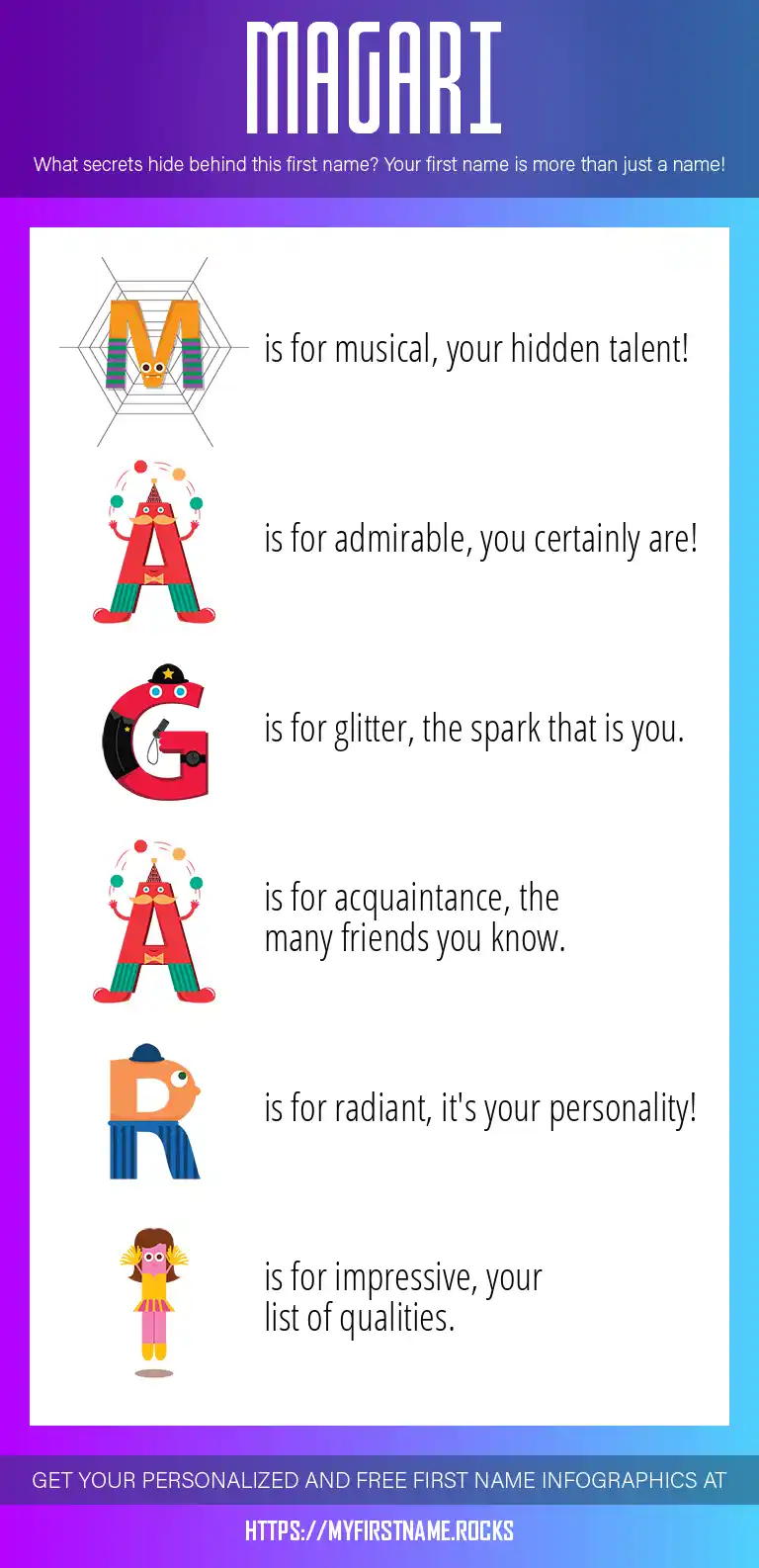 MAGARI

What secrets hide behind this first name? Your first name is more than just a name!

M is for musical, your hidden talent!

A is for admirable, you certainly are!

G is for glitter, the spark that is you.

A is for acquaintance, the many friends you know.

R is for radiant, it's your personality!

I is for impressive, your list of qualities.

GET YOUR PERSONALIZED AND FREE FIRST NAME INFOGRAPHICS AT

HTTPS://MYFIRSTNAME.ROCKS