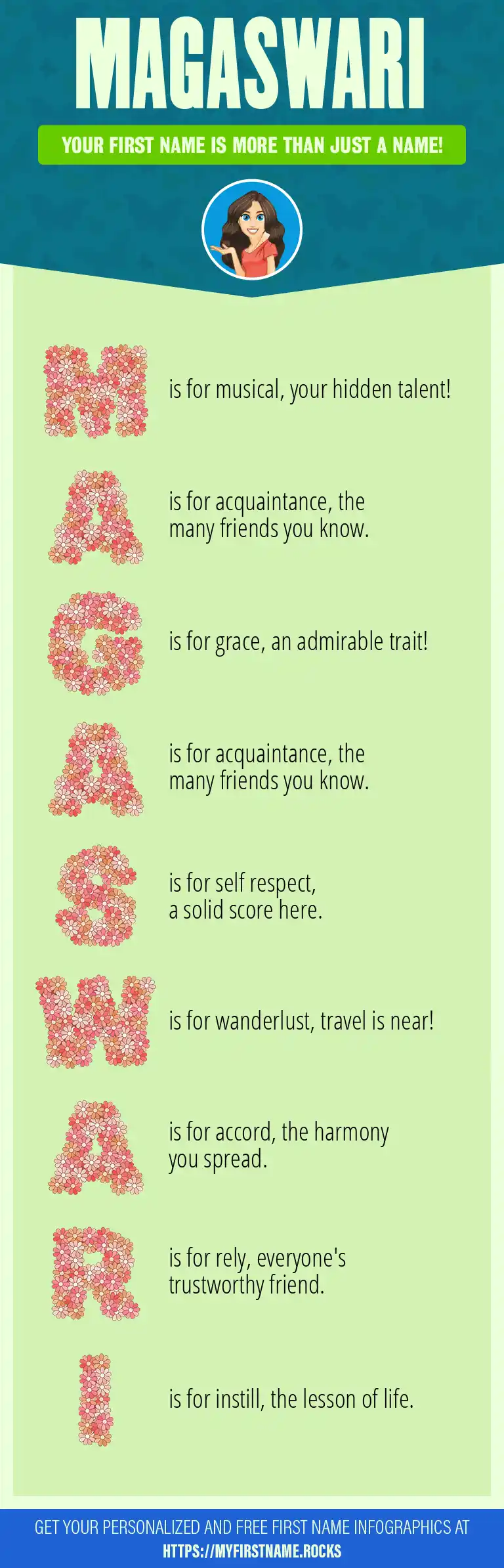 MAGASWARI

YOUR FIRST NAME IS MORE THAN JUST A NAME!

M is for musical, your hidden talent!

A is for acquaintance, the many friends you know.

G is for grace, an admirable trait!

A is for acquaintance, the many friends you know.

S is for self respect, a solid score here.

W is for wanderlust, travel is near!

A is for accord, the harmony you spread.

R is for rely, everyone's trustworthy friend.

I is for instill, the lesson of life.

GET YOUR PERSONALIZED AND FREE FIRST NAME INFOGRAPHICS AT
HTTPS://MYFIRSTNAME.ROCKS