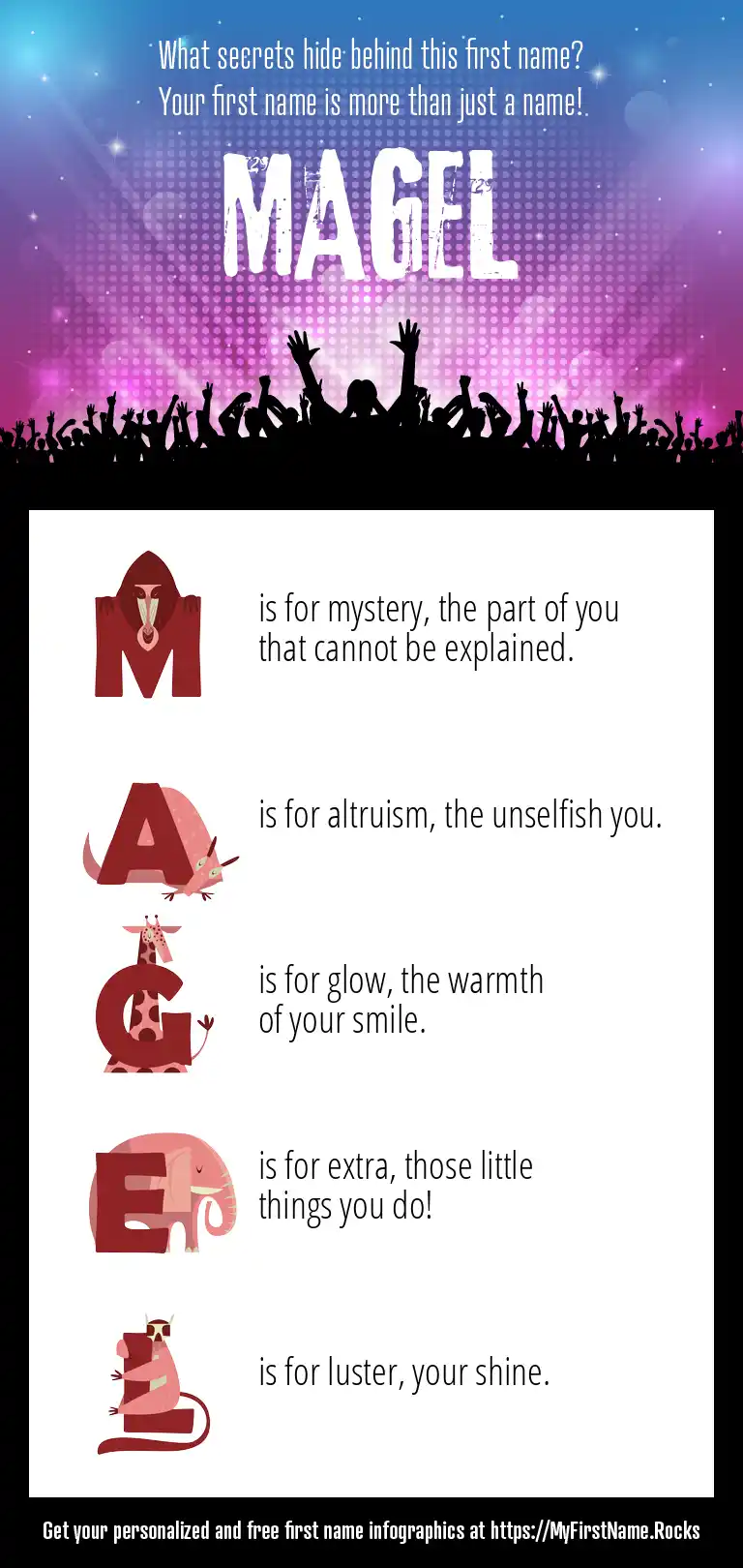 What secrets hide behind this first name?
Your first name is more than just a name!

MAGEL

M is for mystery, the part of you that cannot be explained.

A is for altruism, the unselfish you.

G is for glow, the warmth of your smile.

E is for extra, those little things you do!

L is for luster, your shine.

Get your personalized and free first name infographics at https://MyFirstName.Rocks