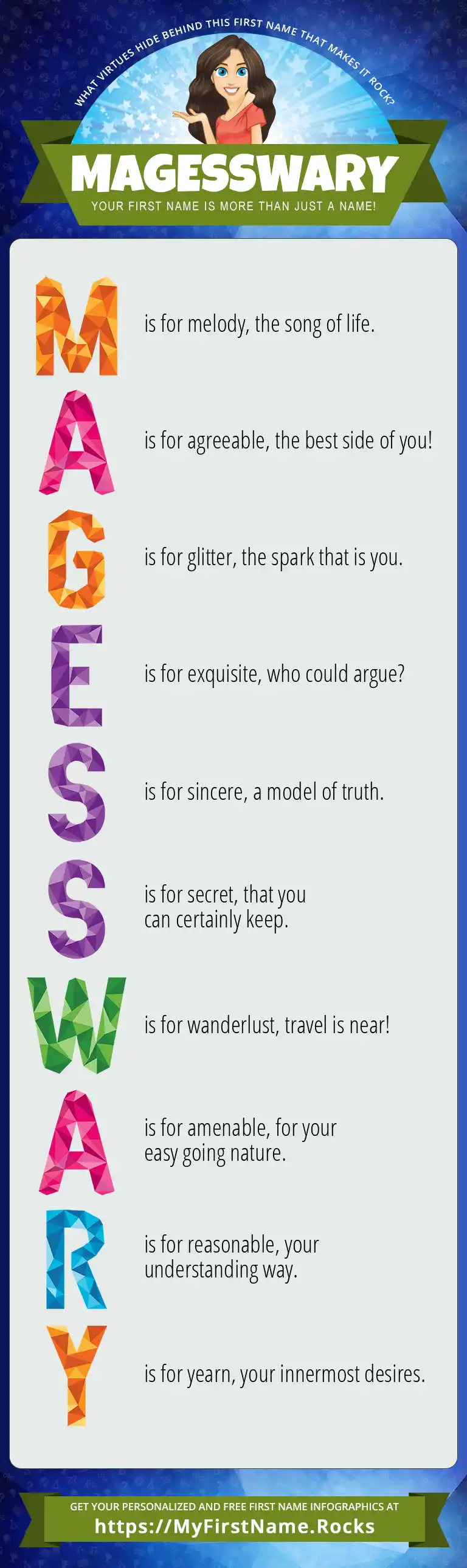 WHAT VIRTUES HIDE BEHIND THIS FIRST NAME THAT MAKES IT ROCK?

MAGESSWARY

YOUR FIRST NAME IS MORE THAN JUST A NAME!

M is for melody, the song of life.

A is for agreeable, the best side of you!

G is for glitter, the spark that is you.

E is for exquisite, who could argue?

S is for sincere, a model of truth.

S is for secret, that you can certainly keep.

W is for wanderlust, travel is near!

A is for amenable, for your easy going nature.

R is for reasonable, your understanding way.

Y is for yearn, your innermost desires.

GET YOUR PERSONALIZED AND FREE FIRST NAME INFOGRAPHICS AT
https://MyFirstName.Rocks