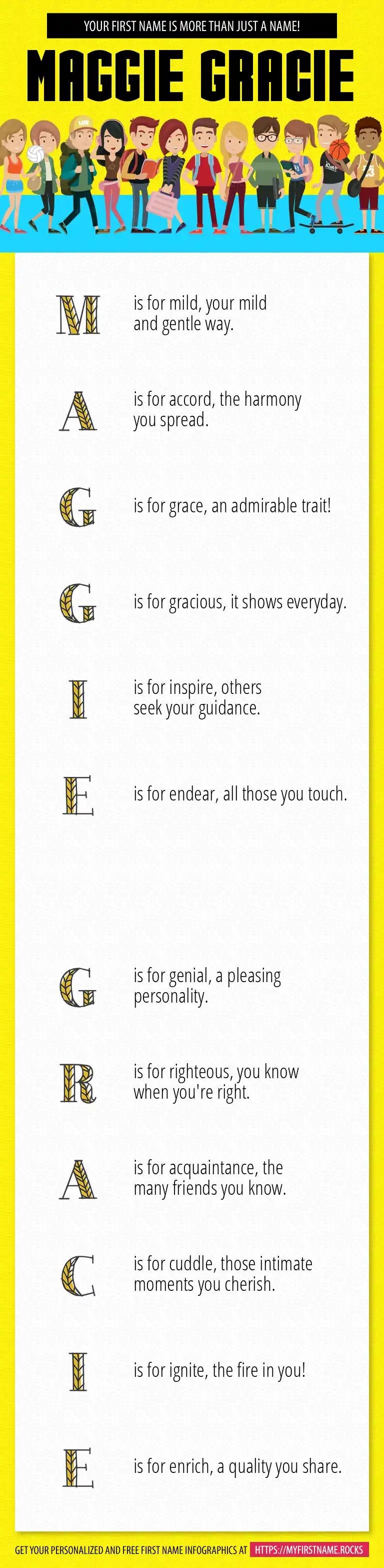 YOUR FIRST NAME IS MORE THAN JUST A NAME!

MAGGIE GRACIE

M is for mild, your mild and gentle way.

A is for accord, the harmony you spread.

G is for grace, an admirable trait!

G is for gracious, it shows everyday.

I is for inspire, others seek your guidance.

E is for endear, all those you touch.

G is for genial, a pleasing personality.

R is for righteous, you know when you're right.

A is for acquaintance, the many friends you know.

C is for cuddle, those intimate moments you cherish.

I is for ignite, the fire in you!

E is for enrich, a quality you share.

GET YOUR PERSONALIZED AND FREE FIRST NAME INFOGRAPHICS AT HTTPS://MYFIRSTNAME.ROCKS