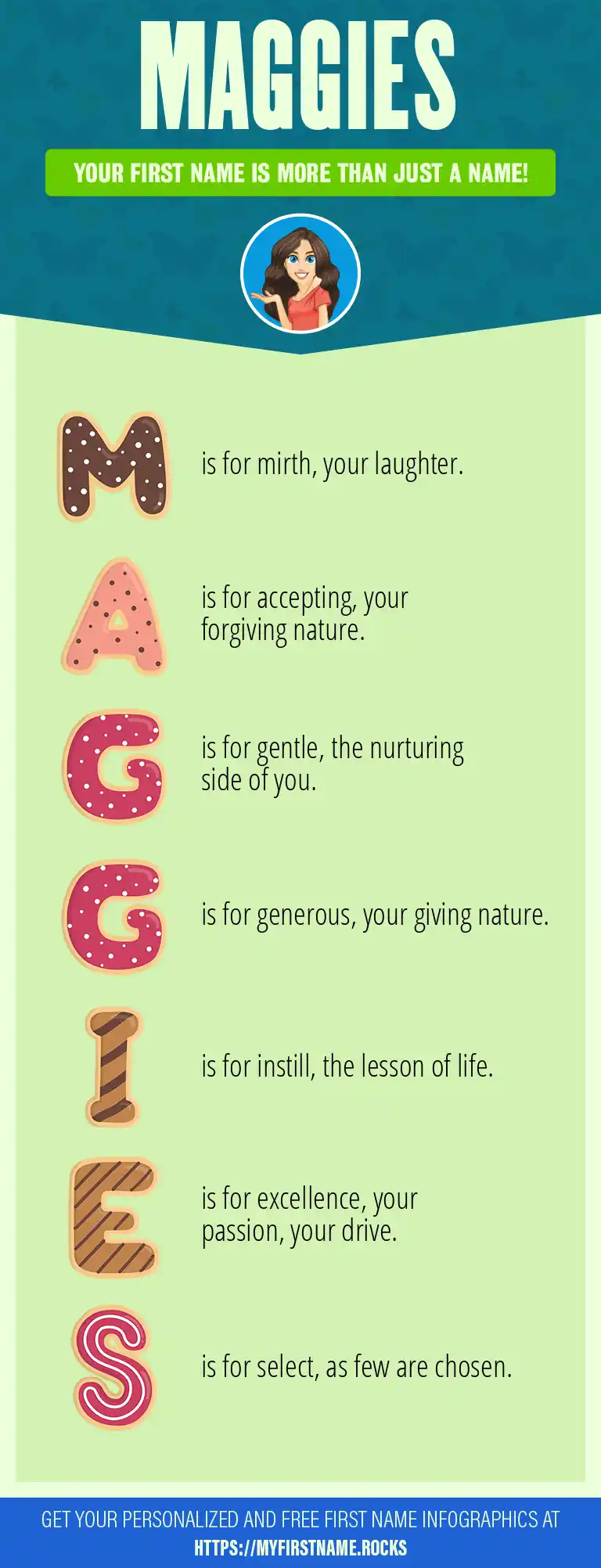 MAGGIES

YOUR FIRST NAME IS MORE THAN JUST A NAME!

M is for mirth, your laughter.

A is for accepting, your forgiving nature.

G is for gentle, the nurturing side of you.

G is for generous, your giving nature.

I is for instill, the lesson of life.

E is for excellence, your passion, your drive.

S is for select, as few are chosen.

GET YOUR PERSONALIZED AND FREE FIRST NAME INFOGRAPHICS AT HTTPS://MYFIRSTNAME.ROCKS