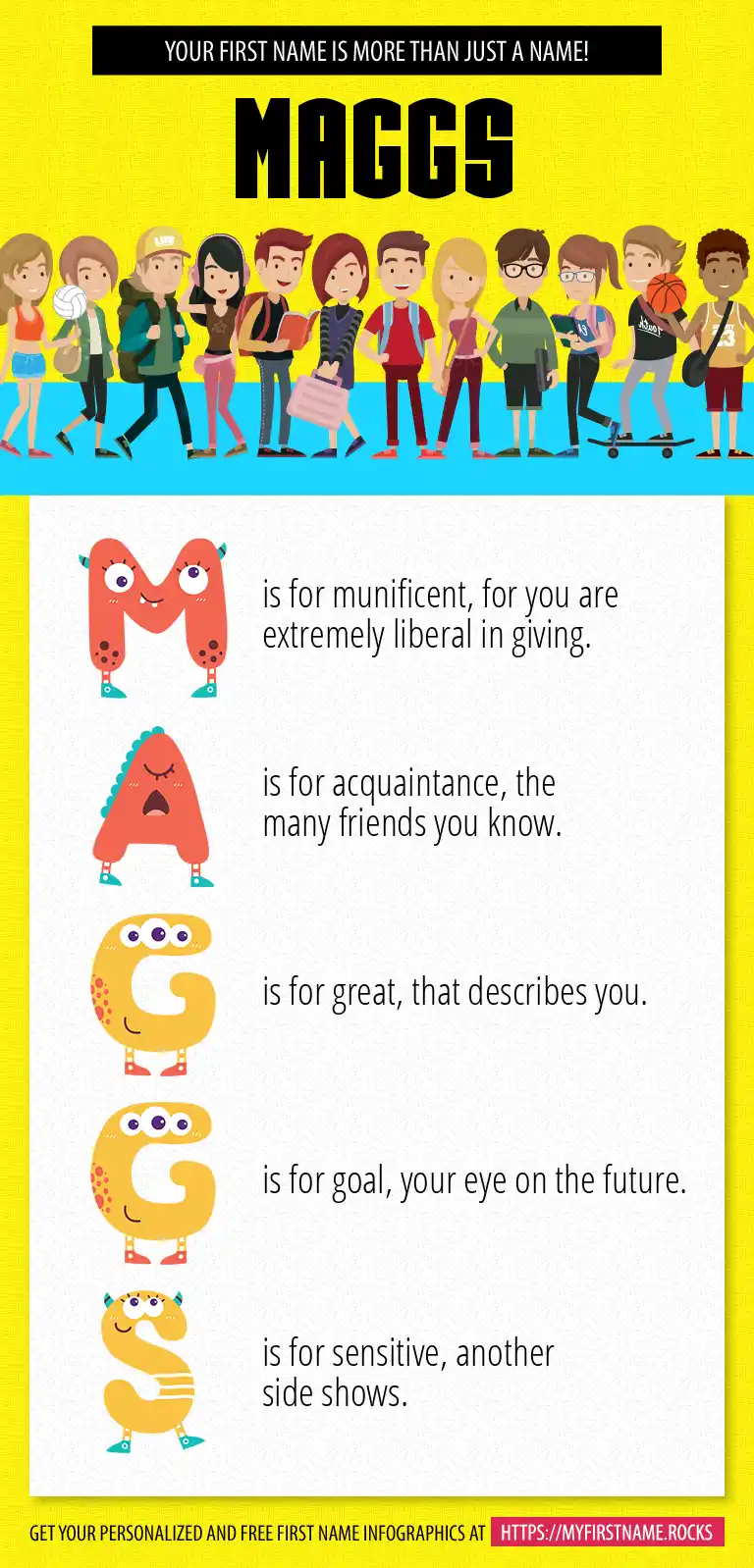 YOUR FIRST NAME IS MORE THAN JUST A NAME!

MAGGS

M is for munificent, for you are extremely liberal in giving.

A is for acquaintance, the many friends you know.

G is for great, that describes you.

G is for goal, your eye on the future.

S is for sensitive, another side shows.

GET YOUR PERSONALIZED AND FREE FIRST NAME INFOGRAPHICS AT HTTPS://MYFIRSTNAME.ROCKS