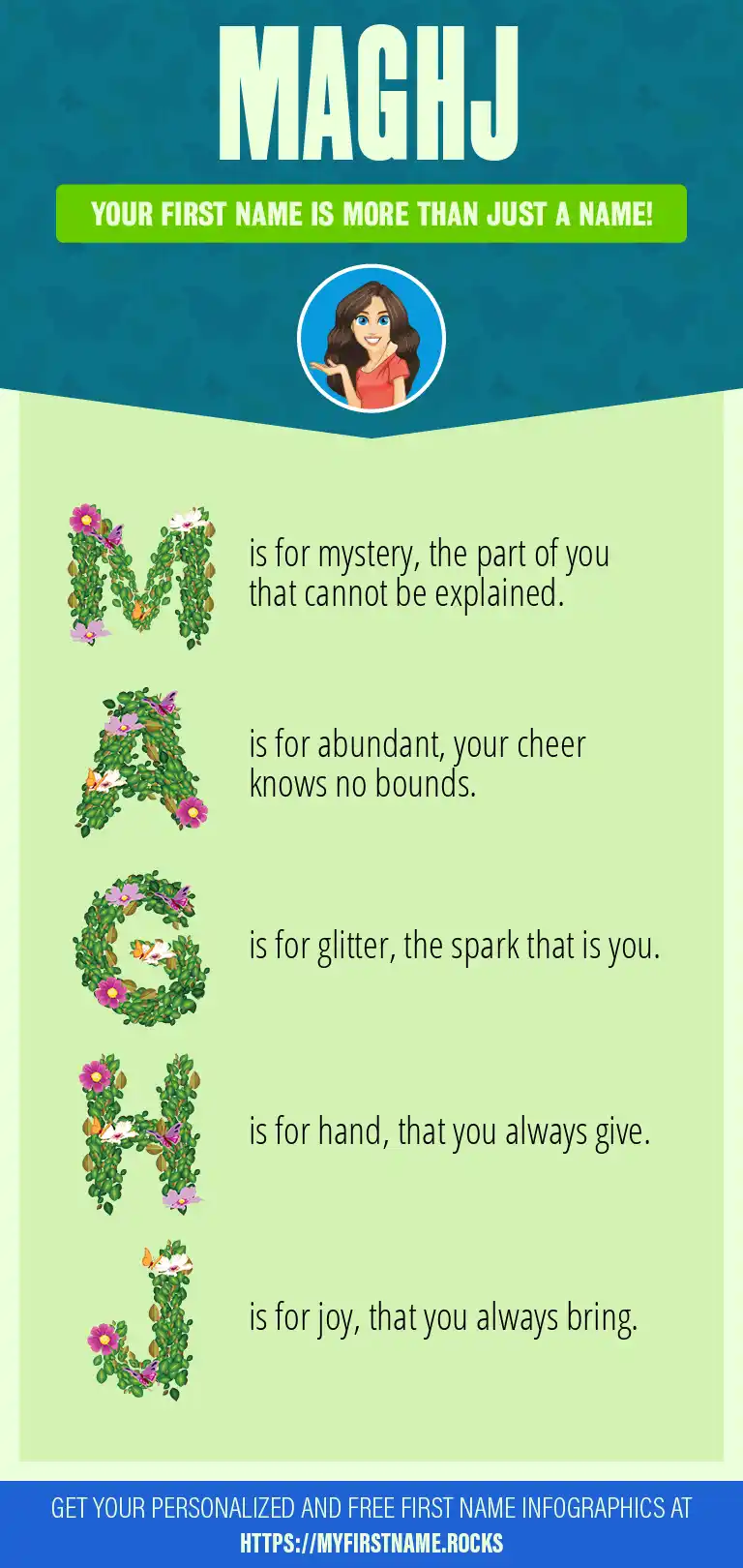 MAGHJ

YOUR FIRST NAME IS MORE THAN JUST A NAME!

M is for mystery, the part of you that cannot be explained.

A is for abundant, your cheer knows no bounds.

G is for glitter, the spark that is you.

H is for hand, that you always give.

J is for joy, that you always bring.

GET YOUR PERSONALIZED AND FREE FIRST NAME INFOGRAPHICS AT HTTPS://MYFIRSTNAME.ROCKS