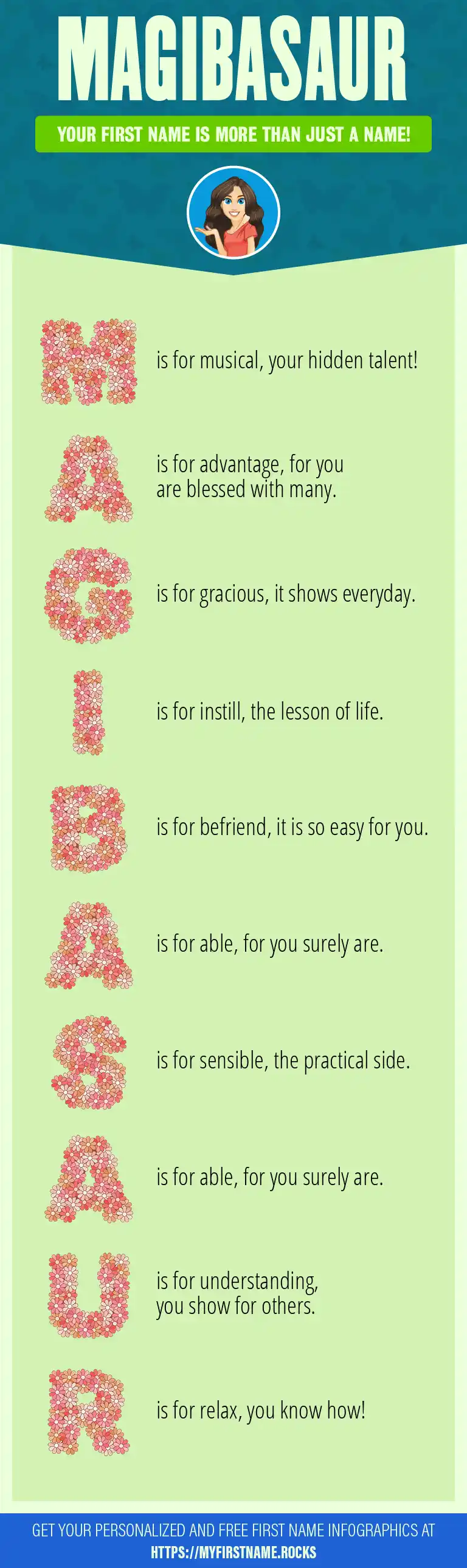 MAGIBASAUR

YOUR FIRST NAME IS MORE THAN JUST A NAME!

M is for musical, your hidden talent!

A is for advantage, for you are blessed with many.

G is for gracious, it shows everyday.

I is for instill, the lesson of life.

B is for befriend, it is so easy for you.

A is for able, for you surely are.

S is for sensible, the practical side.

A is for able, for you surely are.

U is for understanding, you show for others.

R is for relax, you know how!

GET YOUR PERSONALIZED AND FREE FIRST NAME INFOGRAPHICS AT HTTPS://MYFIRSTNAME.ROCKS