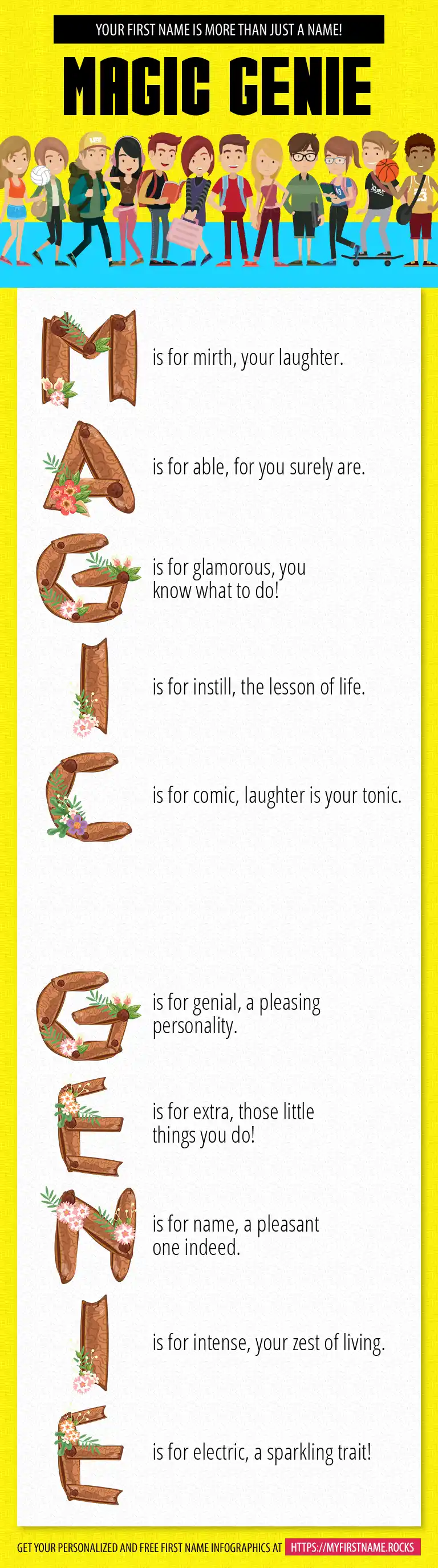 YOUR FIRST NAME IS MORE THAN JUST A NAME!

MAGIC GENIE

M is for mirth, your laughter.

A is for able, for you surely are.

G is for glamorous, you know what to do!

I is for instill, the lesson of life.

C is for comic, laughter is your tonic.

G is for genial, a pleasing personality.

E is for extra, those little things you do!

N is for name, a pleasant one indeed.

I is for intense, your zest of living.

E is for electric, a sparkling trait!

GET YOUR PERSONALIZED AND FREE FIRST NAME INFOGRAPHICS AT HTTPS://MYFIRSTNAME.ROCKS