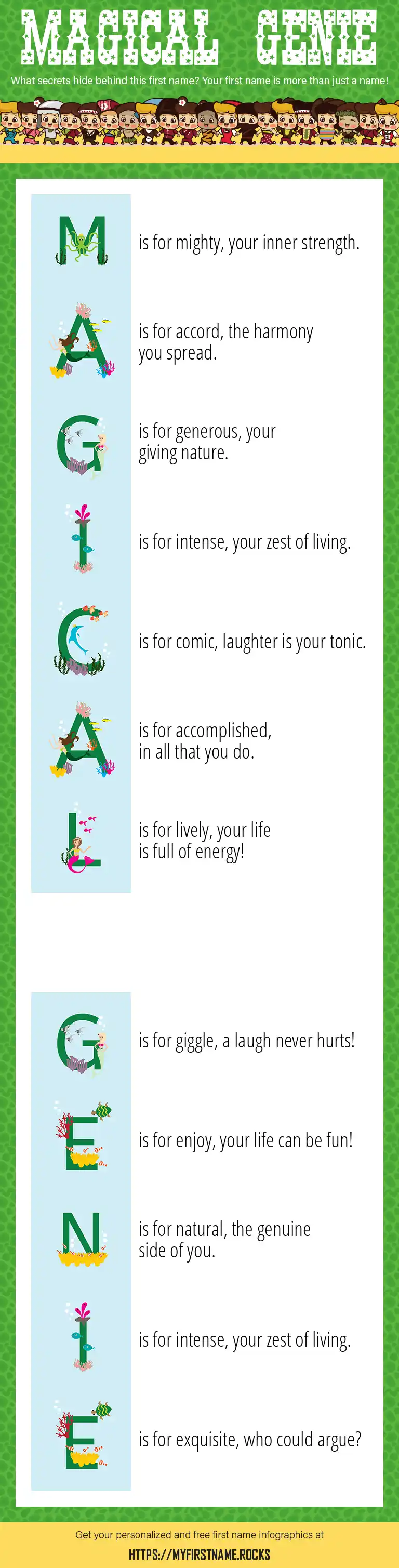 MAGICAL GENIE

What secrets hide behind this first name? Your first name is more than just a name!

M is for mighty, your inner strength.

A is for accord, the harmony you spread.

G is for generous, your giving nature.

I is for intense, your zest of living.

C is for comic, laughter is your tonic.

A is for accomplished, in all that you do.

L is for lively, your life is full of energy!

G is for giggle, a laugh never hurts!

E is for enjoy, your life can be fun!

N is for natural, the genuine side of you.

I is for intense, your zest of living.

E is for exquisite, who could argue?

Get your personalized and free first name infographics at

HTTPS://MYFIRSTNAME.ROCKS