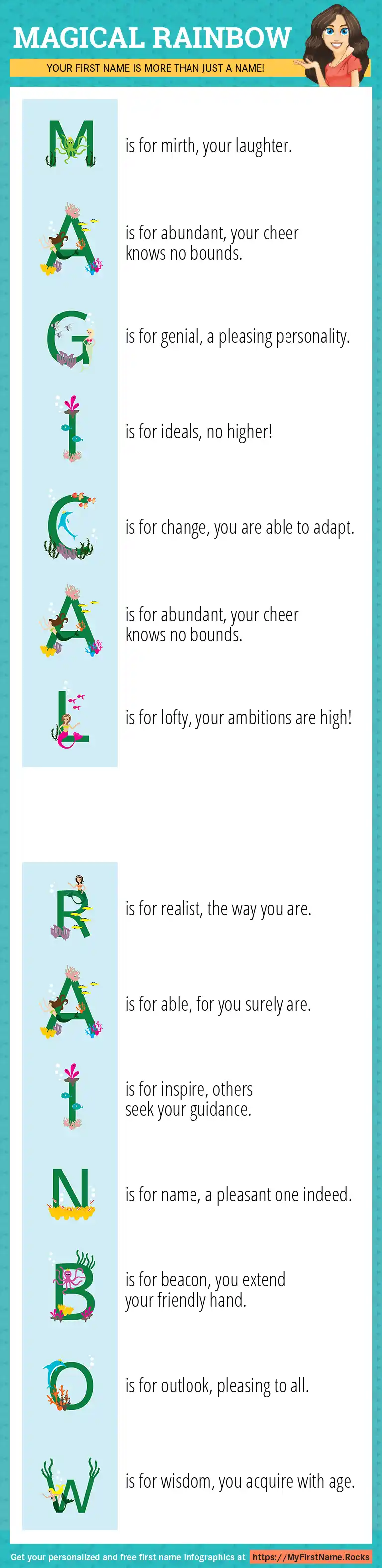 MAGICAL RAINBOW

YOUR FIRST NAME IS MORE THAN JUST A NAME!

M is for mirth, your laughter.

A is for abundant, your cheer knows no bounds.

G is for genial, a pleasing personality.

I is for ideals, no higher!

C is for change, you are able to adapt.

A is for abundant, your cheer knows no bounds.

L is for lofty, your ambitions are high!

R is for realist, the way you are.

A is for able, for you surely are.

I is for inspire, others seek your guidance.

N is for name, a pleasant one indeed.

B is for beacon, you extend your friendly hand.

O is for outlook, pleasing to all.

W is for wisdom, you acquire with age.

Get your personalized and free first name infographics at https://MyFirstName.Rocks