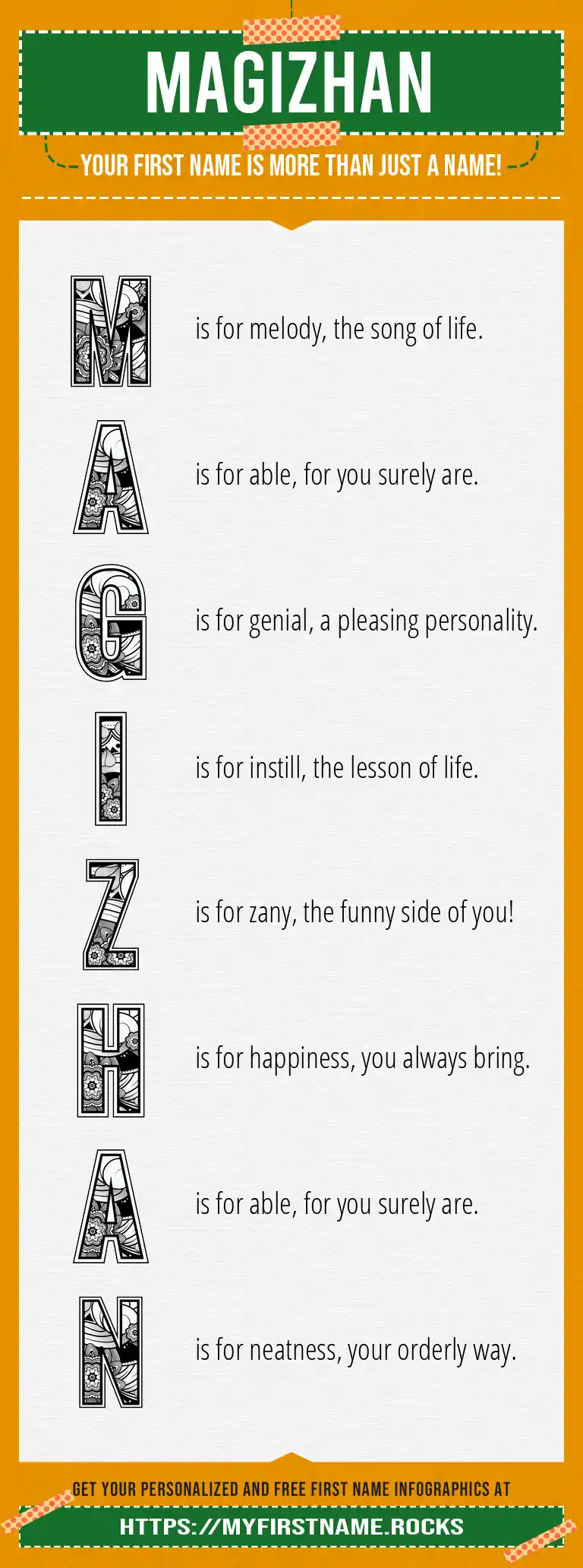 MAGIZHAN

YOUR FIRST NAME IS MORE THAN JUST A NAME!

M is for melody, the song of life.

A is for able, for you surely are.

G is for genial, a pleasing personality.

I is for instill, the lesson of life.

Z is for zany, the funny side of you!

H is for happiness, you always bring.

A is for able, for you surely are.

N is for neatness, your orderly way.

GET YOUR PERSONALIZED AND FREE FIRST NAME INFOGRAPHICS AT

HTTPS://MYFIRSTNAME.ROCKS