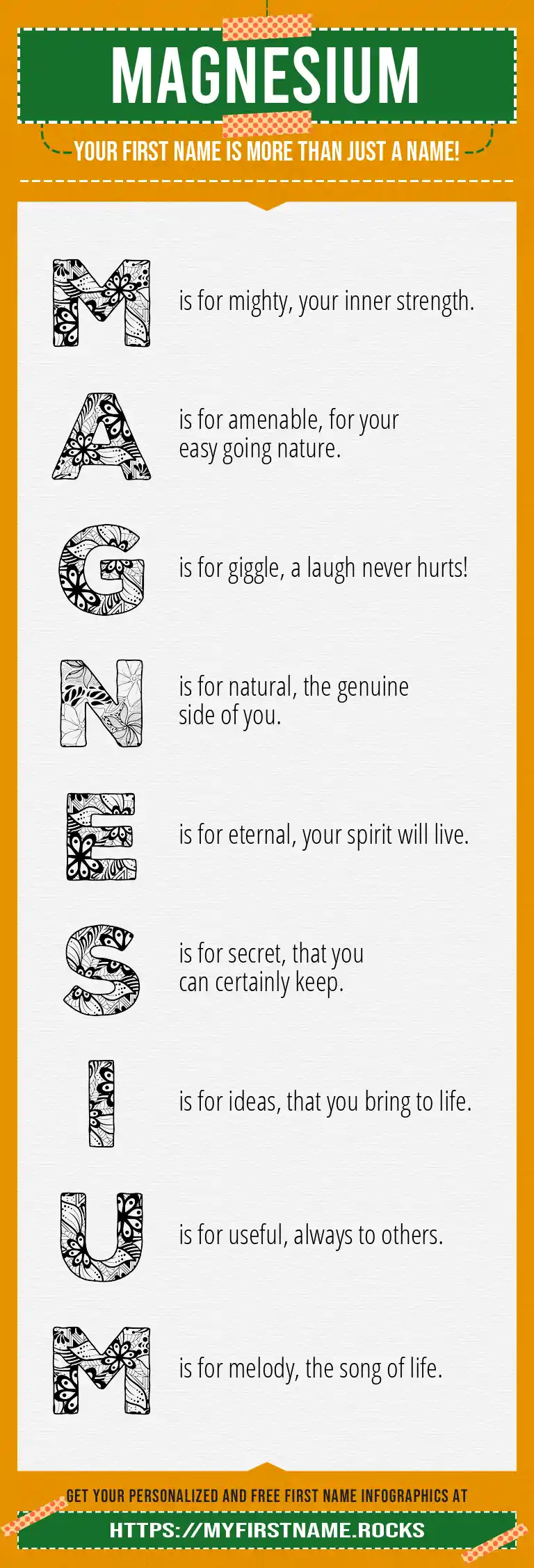 MAGNESIUM

YOUR FIRST NAME IS MORE THAN JUST A NAME!

M is for mighty, your inner strength.

A is for amenable, for your easy going nature.

G is for giggle, a laugh never hurts!

N is for natural, the genuine side of you.

E is for eternal, your spirit will live.

S is for secret, that you can certainly keep.

I is for ideas, that you bring to life.

U is for useful, always to others.

M is for melody, the song of life.

GET YOUR PERSONALIZED AND FREE FIRST NAME INFOGRAPHICS AT

HTTPS://MYFIRSTNAME.ROCKS