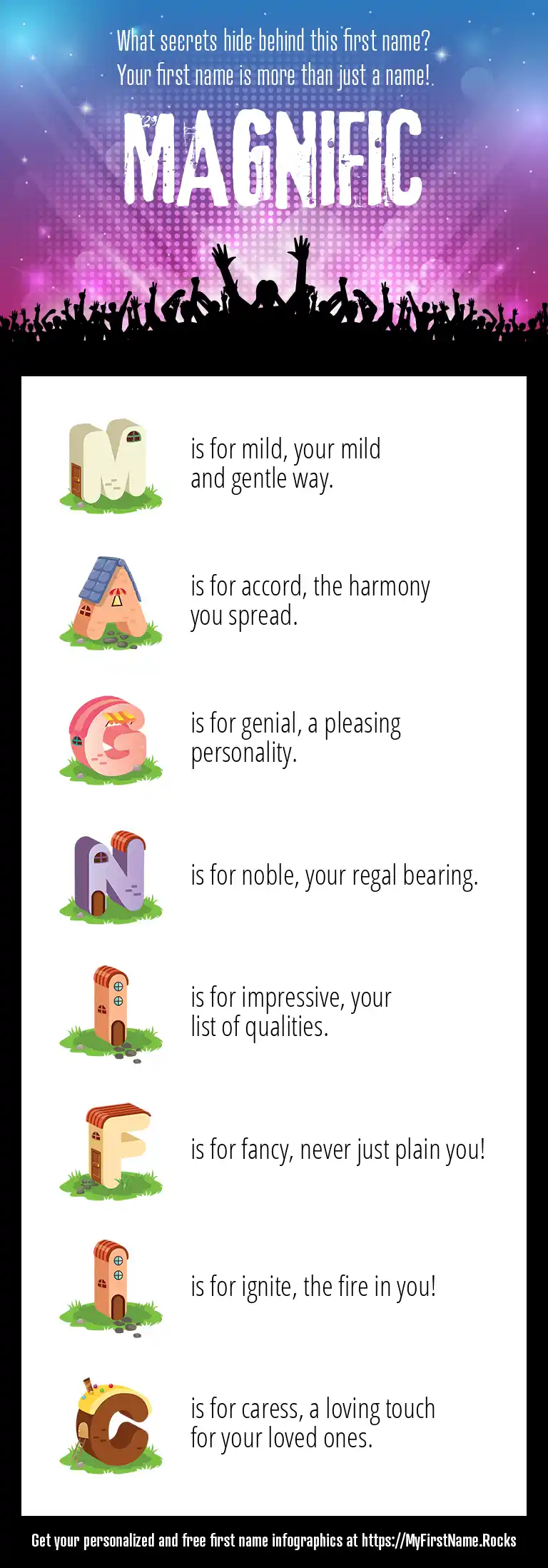 What secrets hide behind this first name?
Your first name is more than just a name!

MAGNIFIC

M is for mild, your mild and gentle way.

A is for accord, the harmony you spread.

G is for genial, a pleasing personality.

N is for noble, your regal bearing.

I is for impressive, your list of qualities.

F is for fancy, never just plain you!

I is for ignite, the fire in you!

C is for caress, a loving touch for your loved ones.

Get your personalized and free first name infographics at https://MyFirstName.Rocks