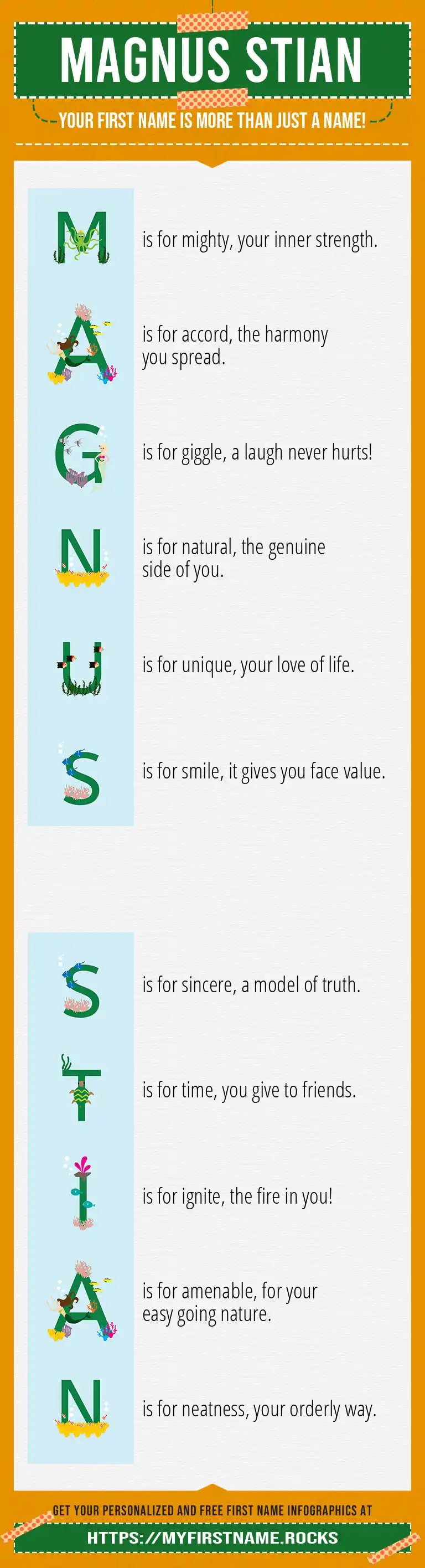 MAGNUS STIAN

YOUR FIRST NAME IS MORE THAN JUST A NAME!

M is for mighty, your inner strength.

A is for accord, the harmony you spread.

G is for giggle, a laugh never hurts!

N is for natural, the genuine side of you.

U is for unique, your love of life.

S is for smile, it gives you face value.

S is for sincere, a model of truth.

T is for time, you give to friends.

I is for ignite, the fire in you!

A is for amenable, for your easy going nature.

N is for neatness, your orderly way.

GET YOUR PERSONALIZED AND FREE FIRST NAME INFOGRAPHICS AT

HTTPS://MYFIRSTNAME.ROCKS