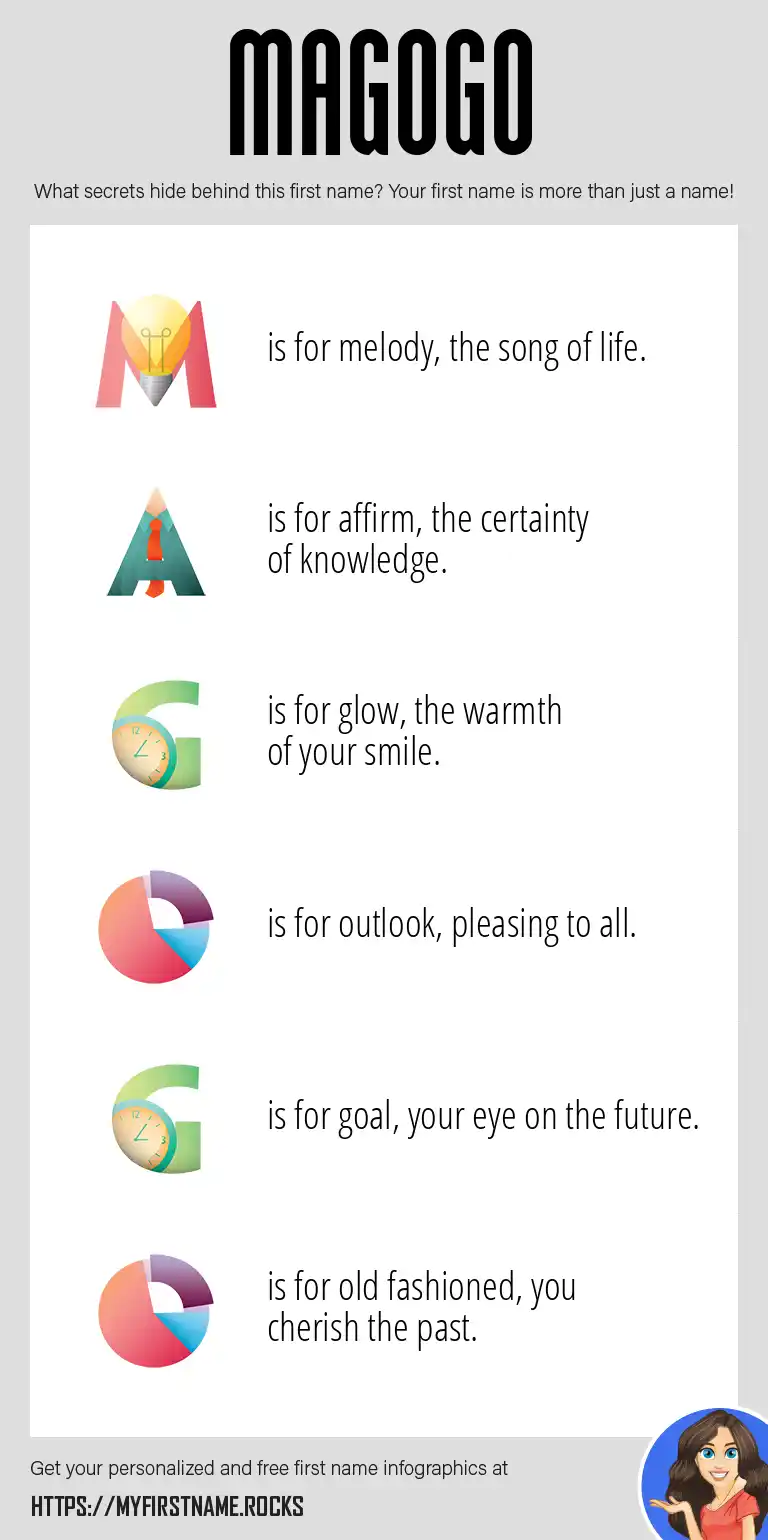 MAGOGO

What secrets hide behind this first name? Your first name is more than just a name!

M is for melody, the song of life.

A is for affirm, the certainty of knowledge.

G is for glow, the warmth of your smile.

O is for outlook, pleasing to all.

G is for goal, your eye on the future.

O is for old fashioned, you cherish the past.

Get your personalized and free first name infographics at

HTTPS://MYFIRSTNAME.ROCKS