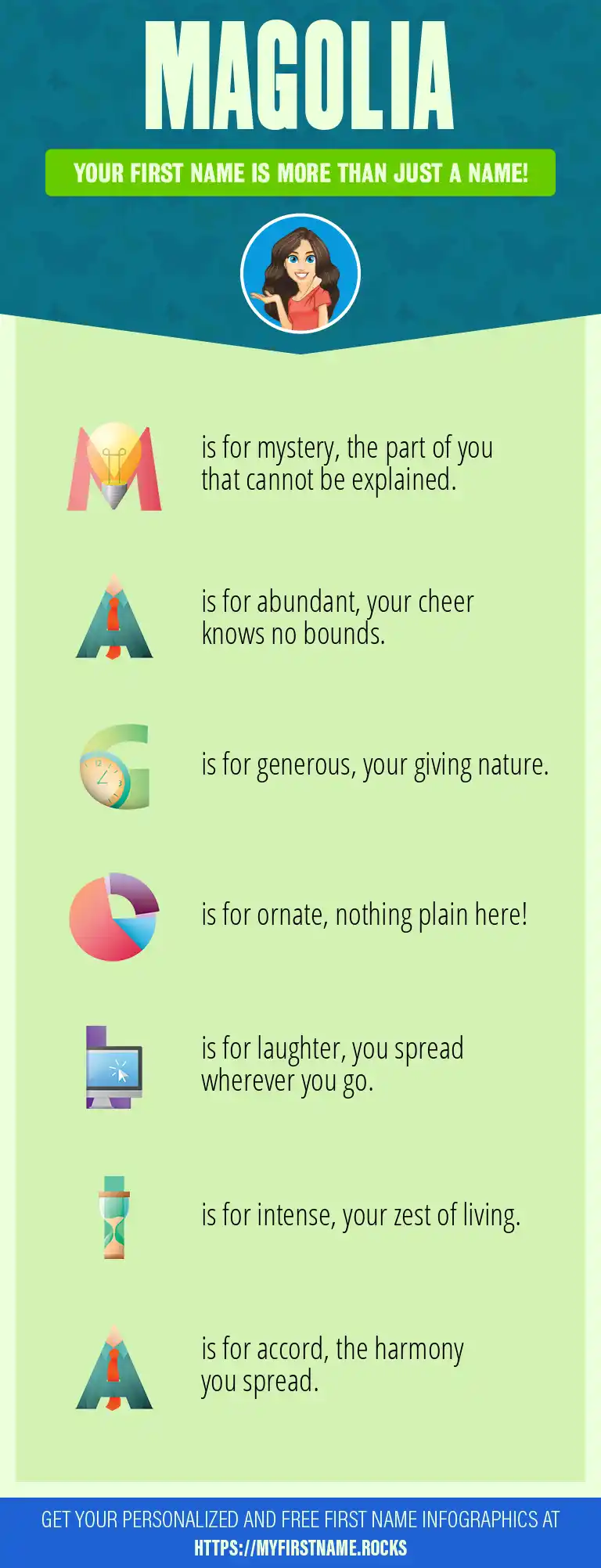 MAGOLIA

YOUR FIRST NAME IS MORE THAN JUST A NAME!

M is for mystery, the part of you that cannot be explained.

A is for abundant, your cheer knows no bounds.

G is for generous, your giving nature.

O is for ornate, nothing plain here!

L is for laughter, you spread wherever you go.

I is for intense, your zest of living.

A is for accord, the harmony you spread.

GET YOUR PERSONALIZED AND FREE FIRST NAME INFOGRAPHICS AT HTTPS://MYFIRSTNAME.ROCKS