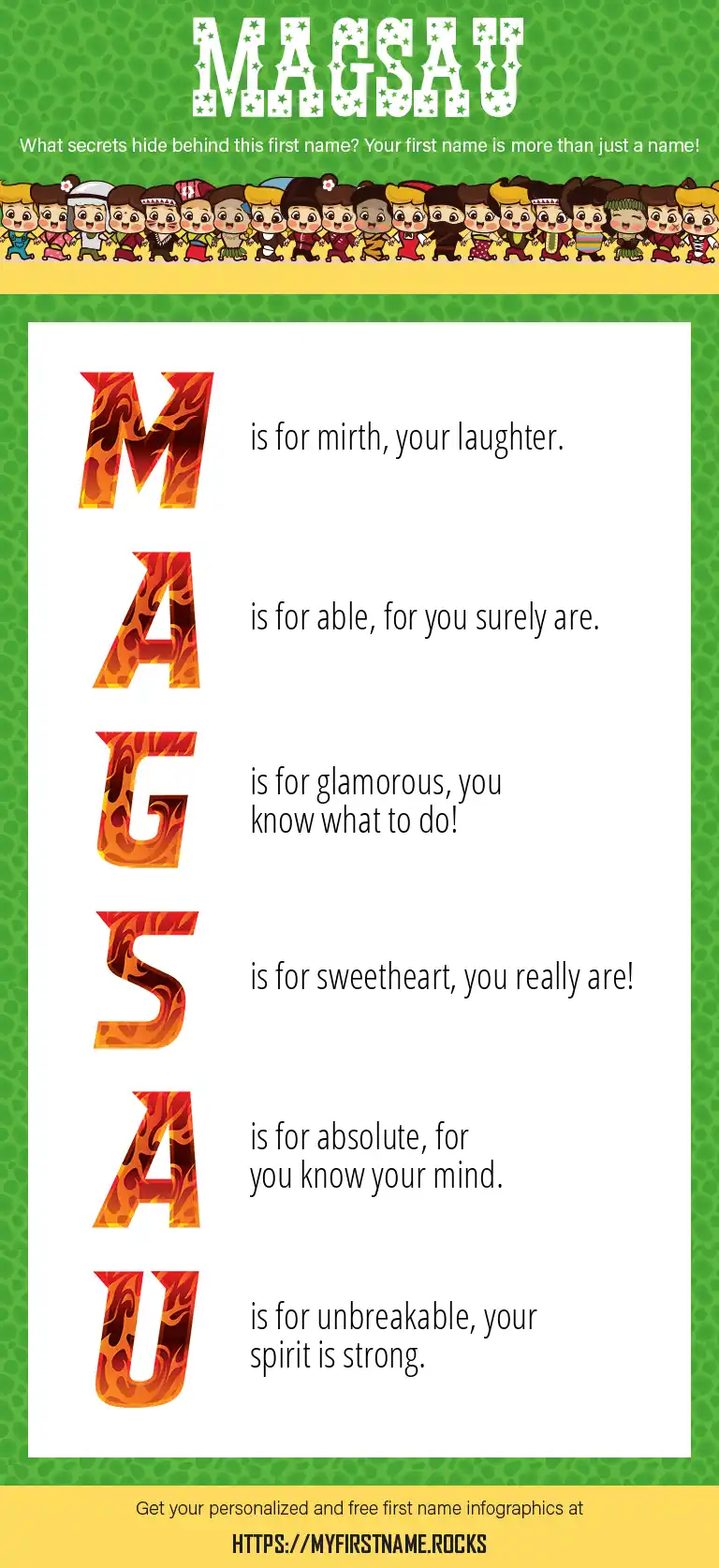 MAGSAU

What secrets hide behind this first name? Your first name is more than just a name!

M is for mirth, your laughter.

A is for able, for you surely are.

G is for glamorous, you know what to do!

S is for sweetheart, you really are!

A is for absolute, for you know your mind.

U is for unbreakable, your spirit is strong.

Get your personalized and free first name infographics at

HTTPS://MYFIRSTNAME.ROCKS