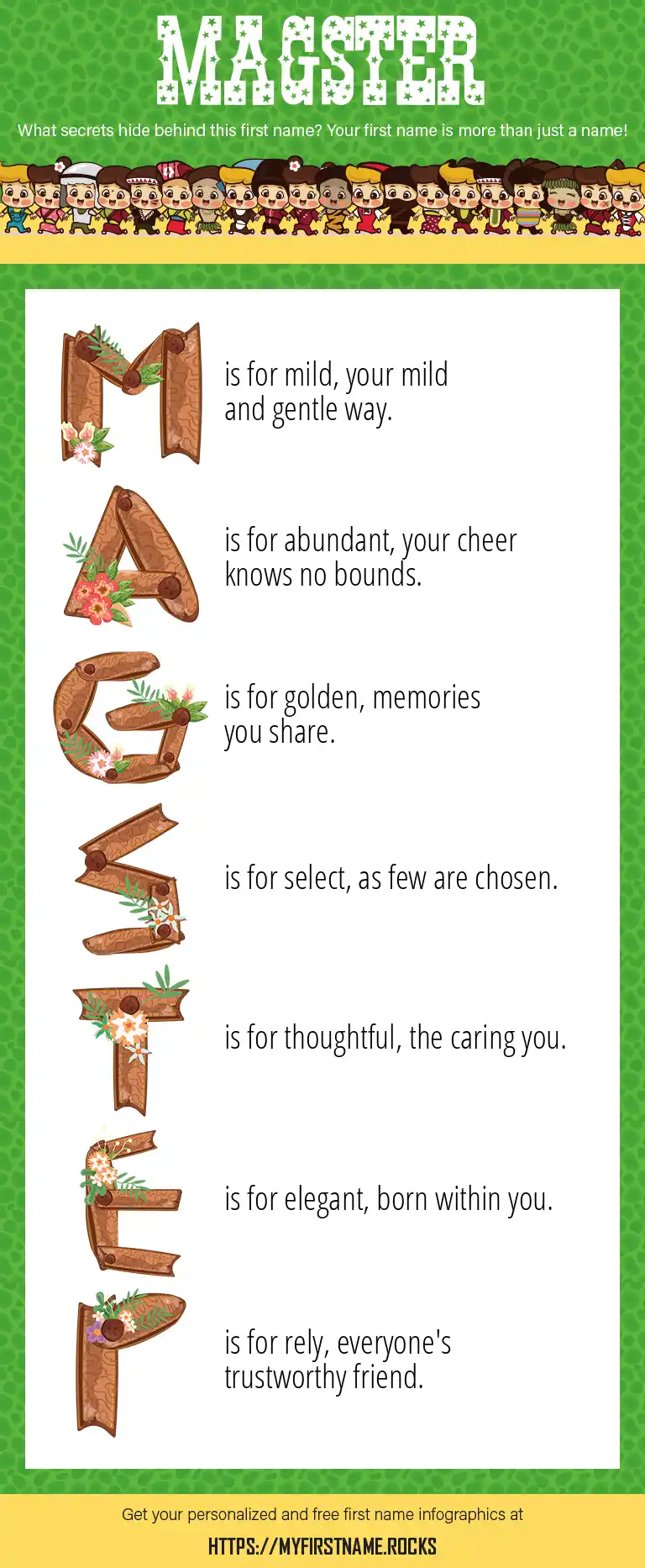 MAGSTER

What secrets hide behind this first name? Your first name is more than just a name!

M is for mild, your mild and gentle way.

A is for abundant, your cheer knows no bounds.

G is for golden, memories you share.

S is for select, as few are chosen.

T is for thoughtful, the caring you.

E is for elegant, born within you.

R is for rely, everyone's trustworthy friend.

Get your personalized and free first name infographics at

HTTPS://MYFIRSTNAME.ROCKS